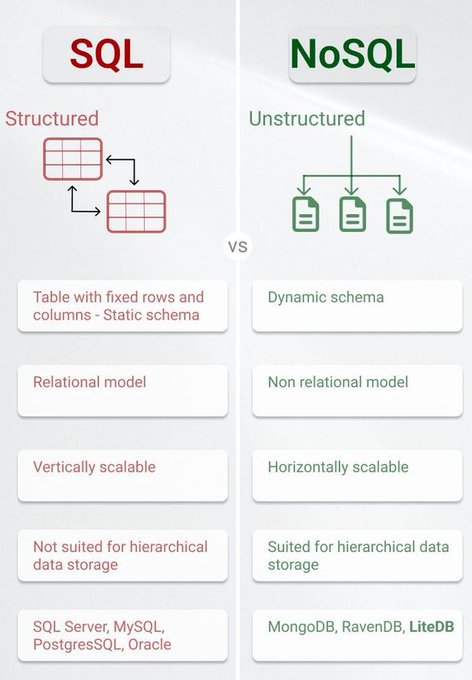 SQL

Structured

Table with fixed rows and columns - Static schema

Relational model

Vertically scalable

Not suited for hierarchical data storage

SQL Server, MySQL, PostgresSQL, Oracle

VS

NoSQL

Unstructured

Dynamic schema

Non relational model

Horizontally scalable

Suited for hierarchical data storage

MongoDB, RavenDB, LiteDB