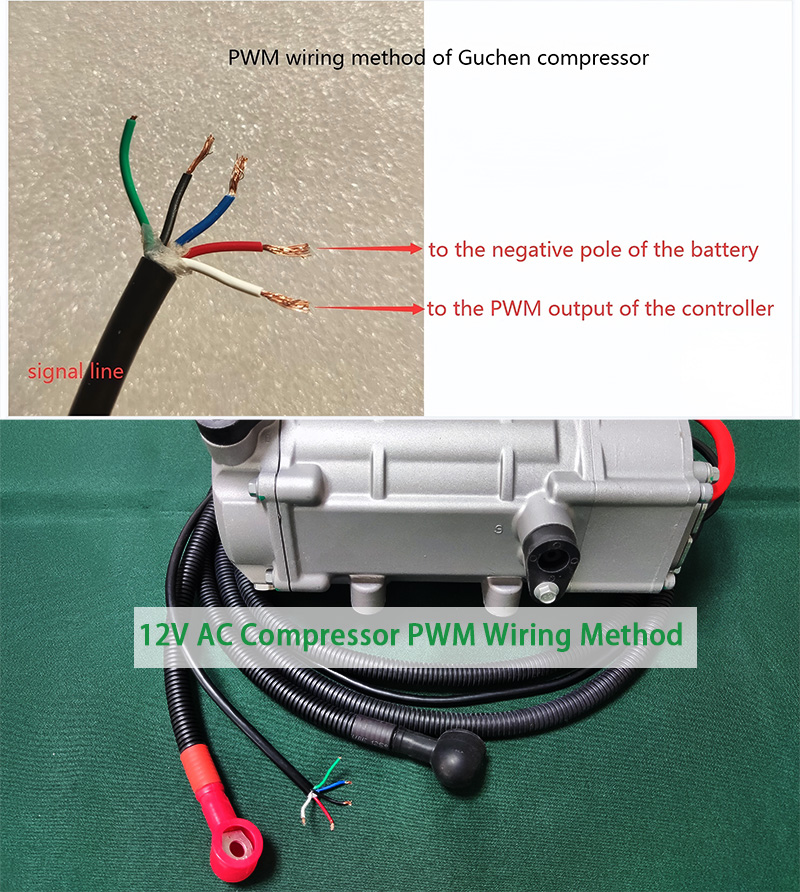 PWM wiring method of Guchen compressor

to the negative pole of the battery

to the PWM output of the controller

signal line

12V AC Compressor PWM Wiring Method