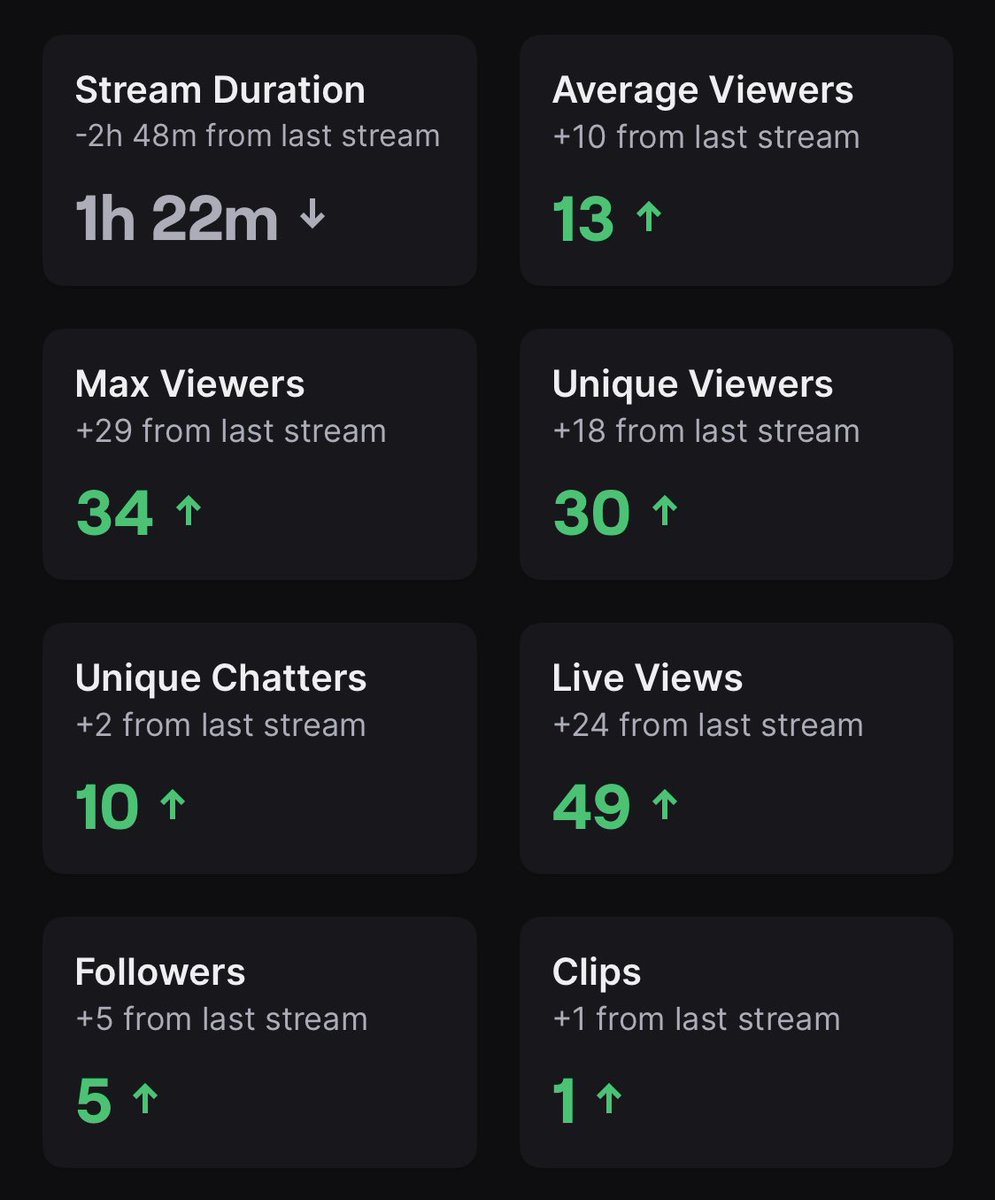 Stream Duration
-2h 48m from last stream
1h 22m ↓

Average Viewers
+10 from last stream
13 ↑

Max Viewers
+29 from last stream
34 ↑

Unique Viewers
+18 from last stream
30 ↑

Unique Chatters
+2 from last stream
10 ↑

Live Views
+24 from last stream
49 ↑

Followers
+5 from last stream
5 ↑

Clips
+1 from last stream
1 ↑