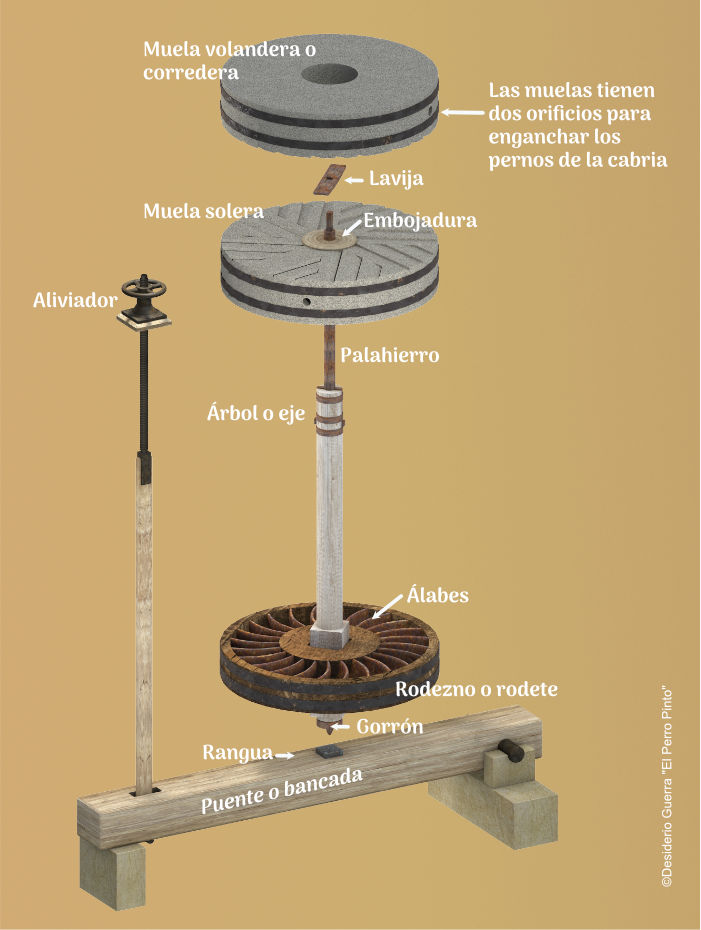 Muela volandera o corredera

Las muelas tienen dos orificios para enganchar los pernos de la cabria

Lavija

Muela solera

Embojadura

Aliviador

Palahierro

Árbol o eje

Álabes

Rodezno o rodete

Gorrón

Rangua

Puente o bancada

©Desiderio Guerra "El Perro Pinto"