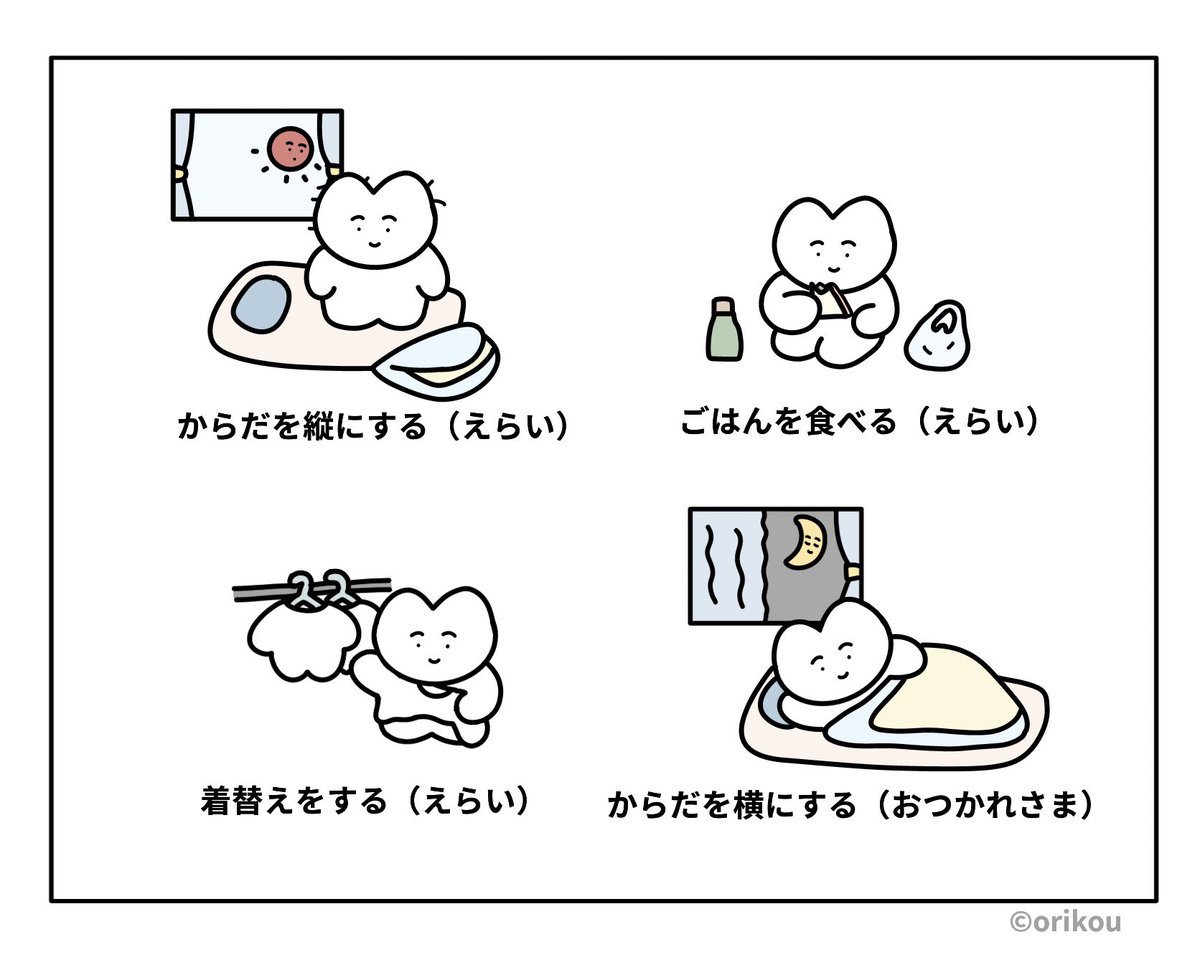 からだを縦にする（えらい）

ごはんを食べる（えらい）

着替えをする（えらい）

からだを横にする（おつかれさま）

©orikou