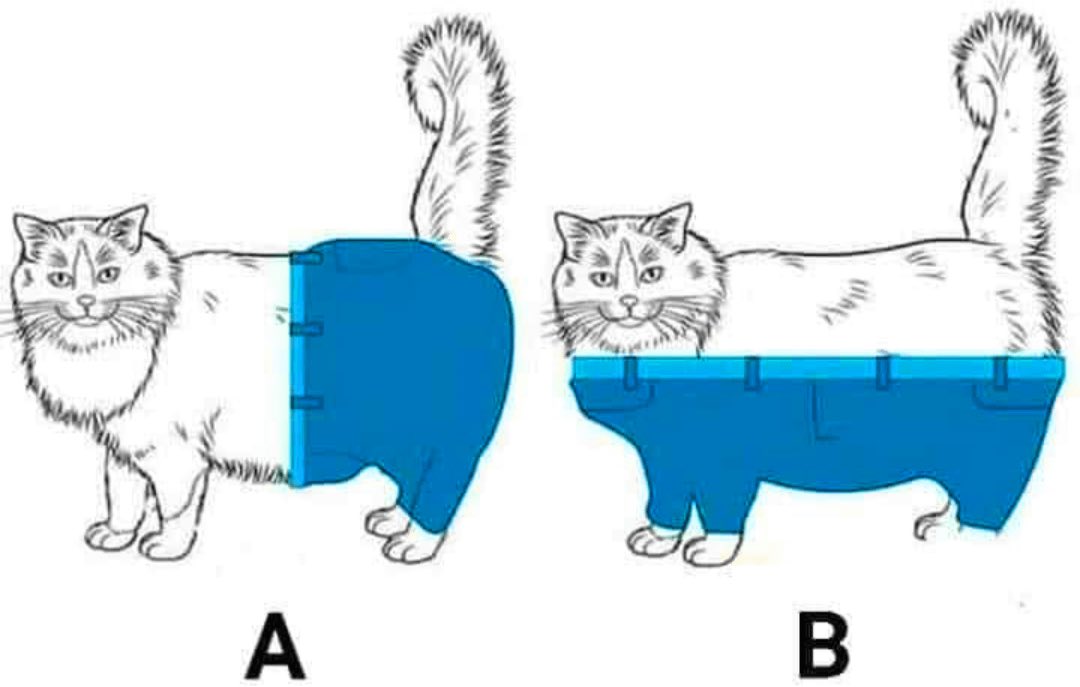 A

B