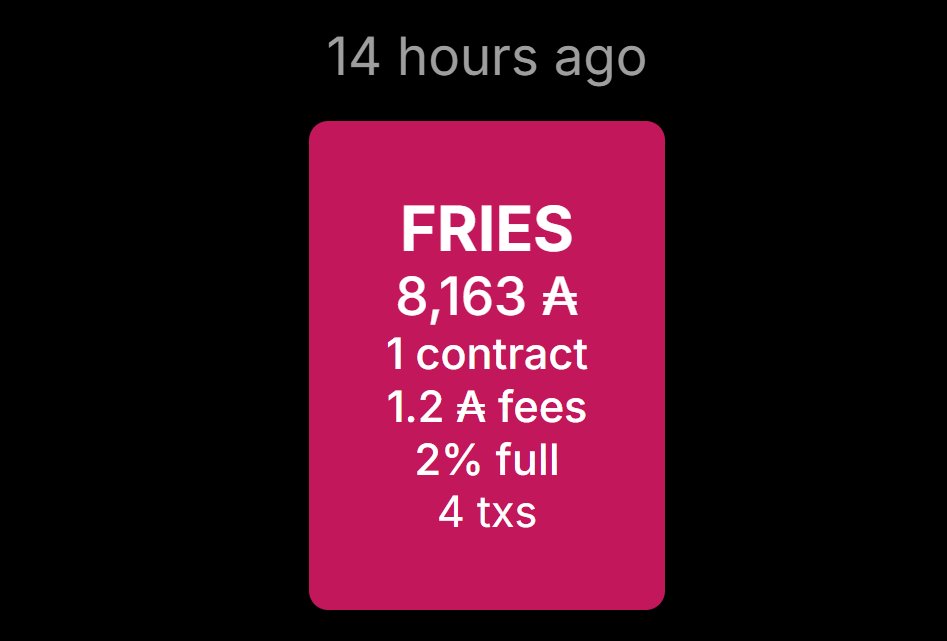 14 hours ago

FRIES
8,163 ₳
1 contract
1.2 ₳ fees
2% full
4 txs