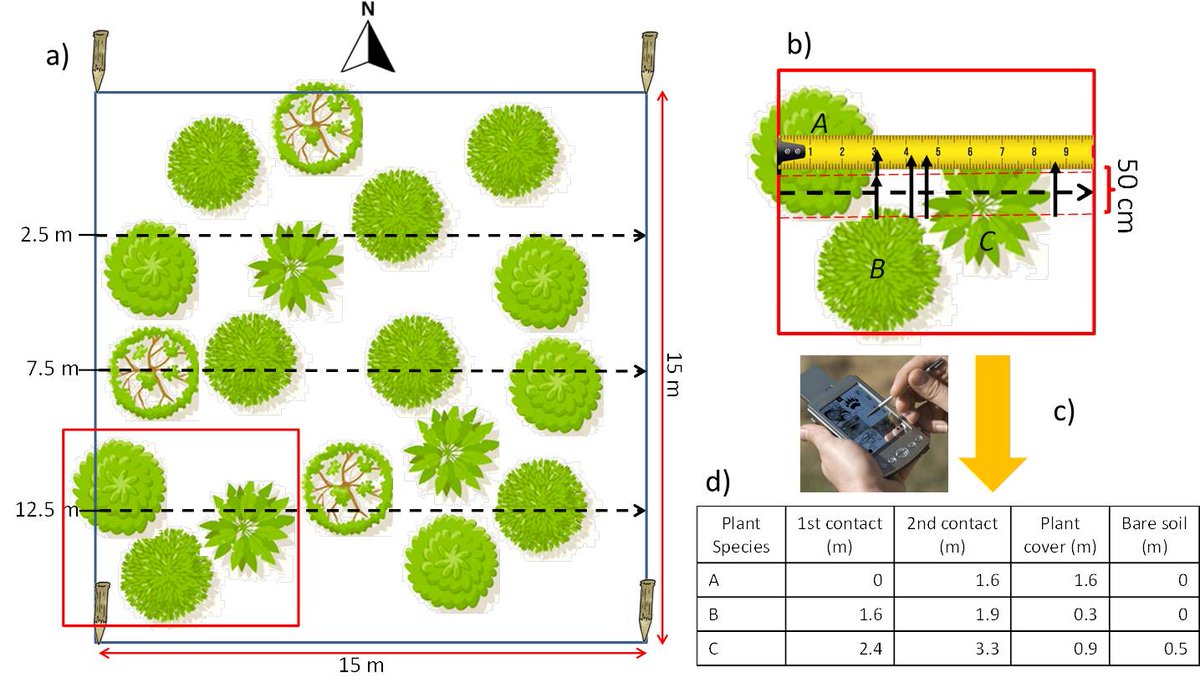 a)

N

2.5 m

7.5 m

12.5 m

15 m

15 m

b)

A

1 2 3 4 5 6 7 8 9

50 cm

B

C

c)

d)

| Plant Species | 1st contact (m) | 2nd contact (m) | Plant cover (m) | Bare soil (m) |
|---|---|---|---|---|
| A | 0 | 1.6 | 1.6 | 0 |
| B | 1.6 | 1.9 | 0.3 | 0 |
| C | 2.4 | 3.3 | 0.9 | 0.5 |