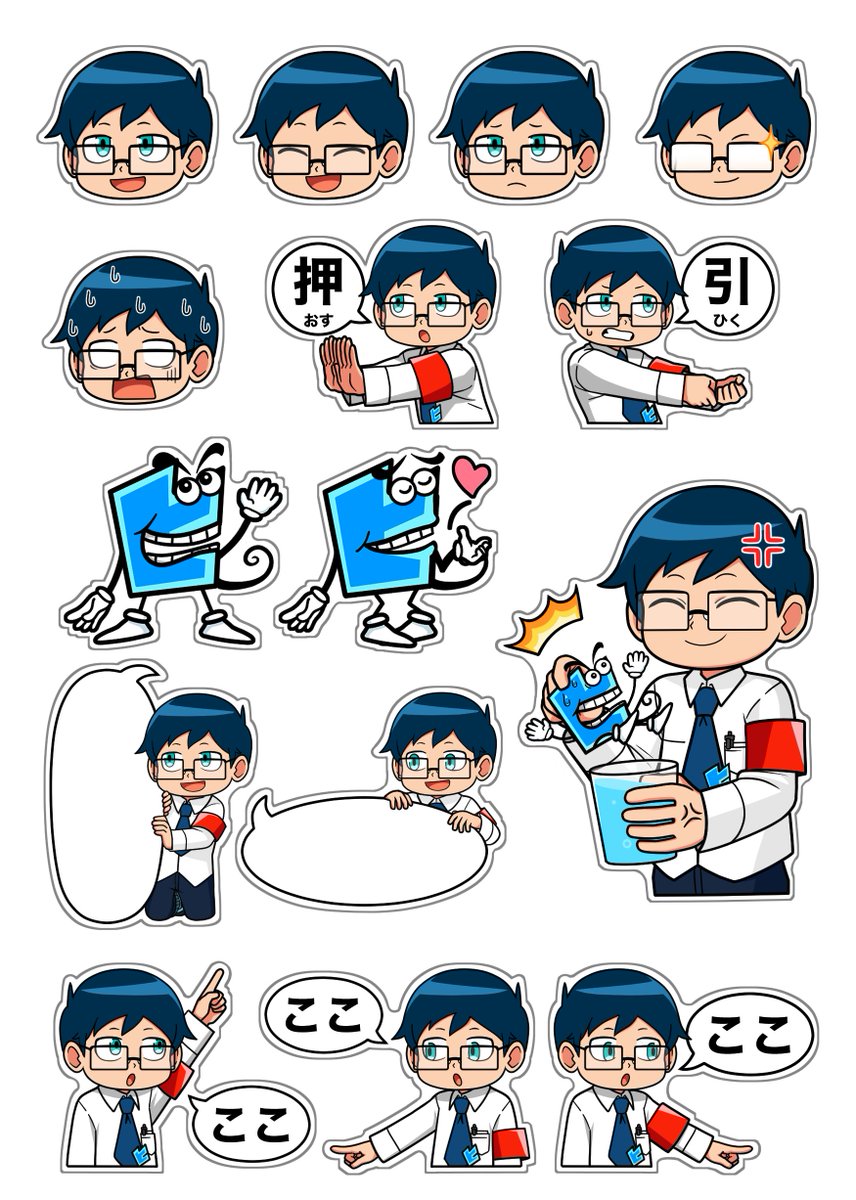 押
おす

引
ひく

ここ

ここ

ここ