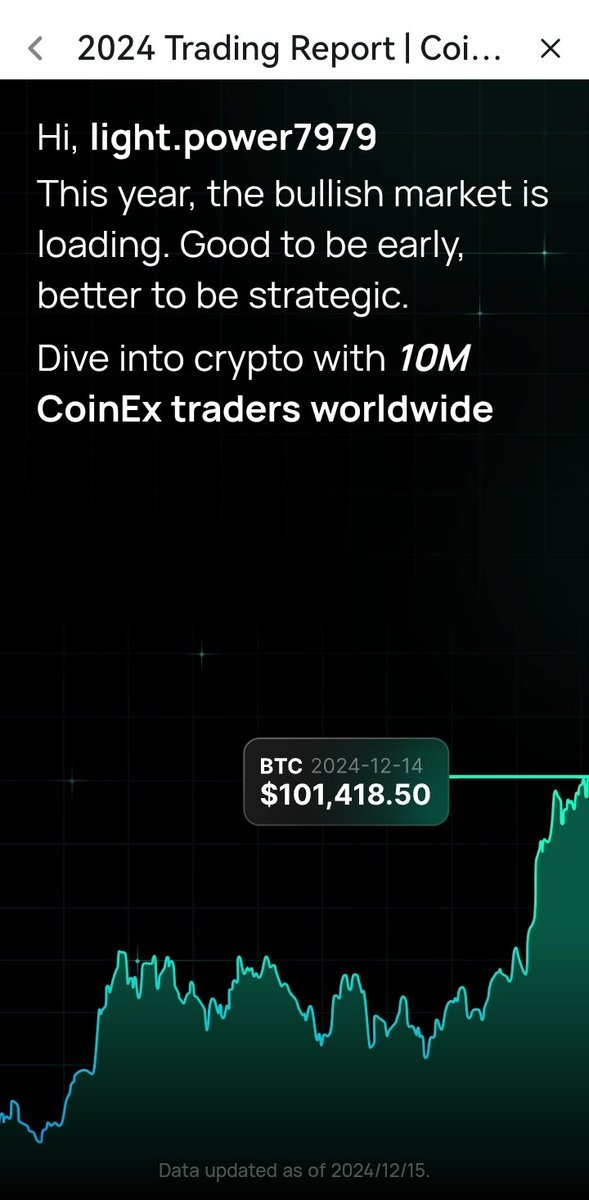 2024 Trading Report | Coi...

Hi, light.power7979

This year, the bullish market is loading. Good to be early, better to be strategic.

Dive into crypto with 10M CoinEx traders worldwide

BTC 2024-12-14
$101,418.50

Data updated as of 2024/12/15.