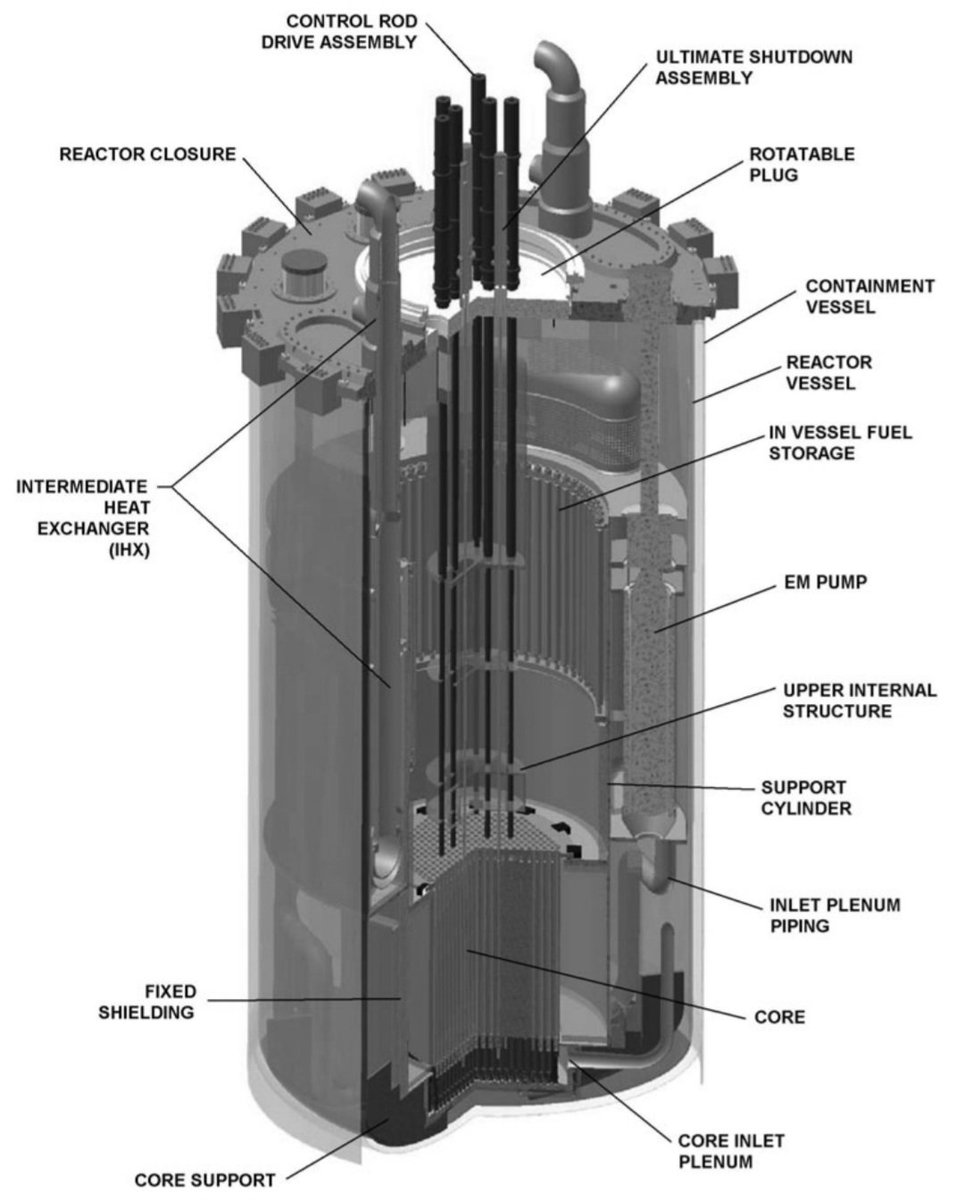 CONTROL ROD DRIVE ASSEMBLY

ULTIMATE SHUTDOWN ASSEMBLY

REACTOR CLOSURE

ROTATABLE PLUG

CONTAINMENT VESSEL

REACTOR VESSEL

IN VESSEL FUEL STORAGE

INTERMEDIATE HEAT EXCHANGER (IHX)

EM PUMP

UPPER INTERNAL STRUCTURE

SUPPORT CYLINDER

INLET PLENUM PIPING

FIXED SHIELDING

CORE

CORE INLET PLENUM

CORE SUPPORT