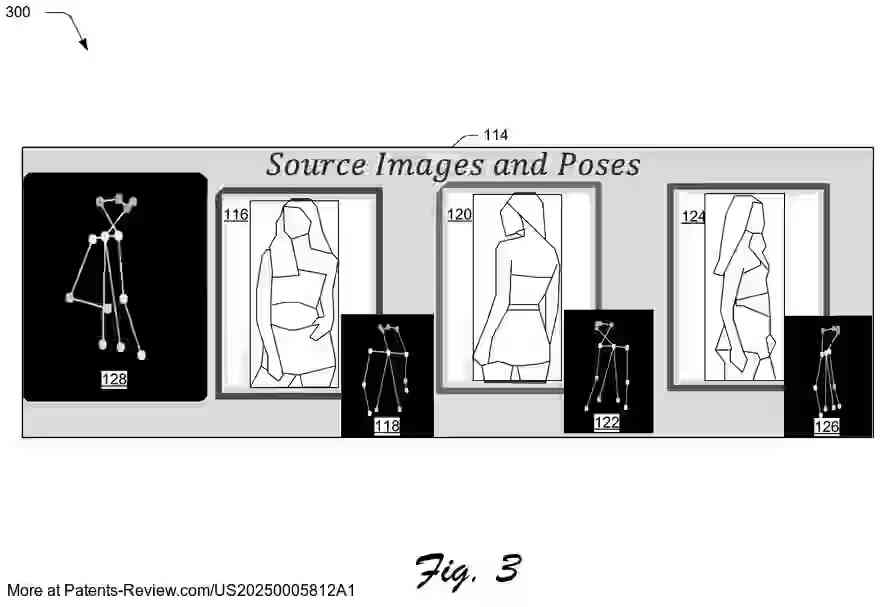 300

114

Source Images and Poses

128

116

118

120

122

124

126

Fig. 3

More at Patents-Review.com/US20250005812A1