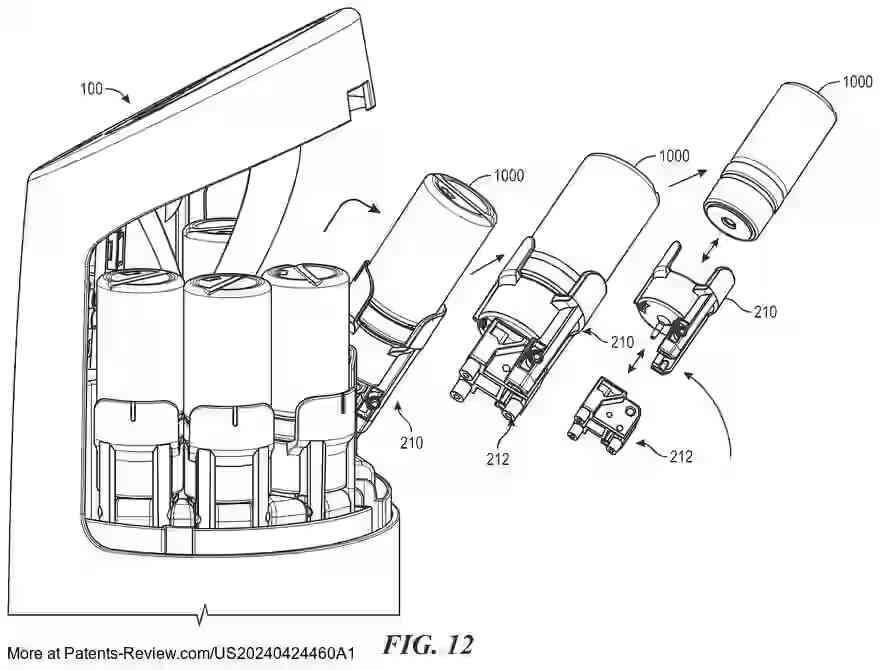 100

1000

1000

1000

210

210

210

212

212

More at Patents-Review.com/US20240424460A1

FIG. 12