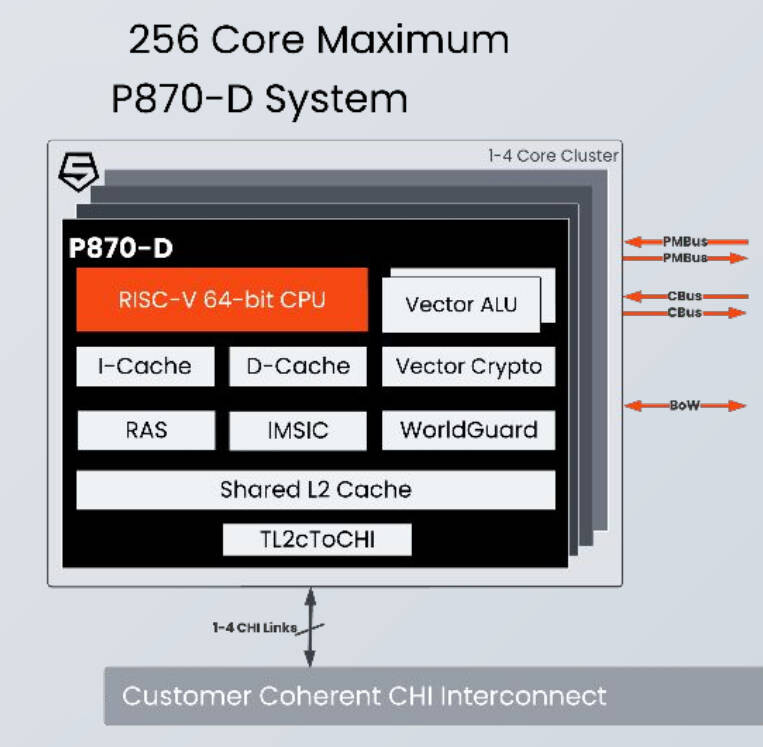 256 Core Maximum
P870-D System

1-4 Core Cluster

P870-D

RISC-V 64-bit CPU

Vector ALU

I-Cache

D-Cache

Vector Crypto

RAS

IMSIC

WorldGuard

Shared L2 Cache

TL2cToCHI

PMBus
PMBus
CBus
CBus
BoW

1-4 CHI Links

Customer Coherent CHI Interconnect