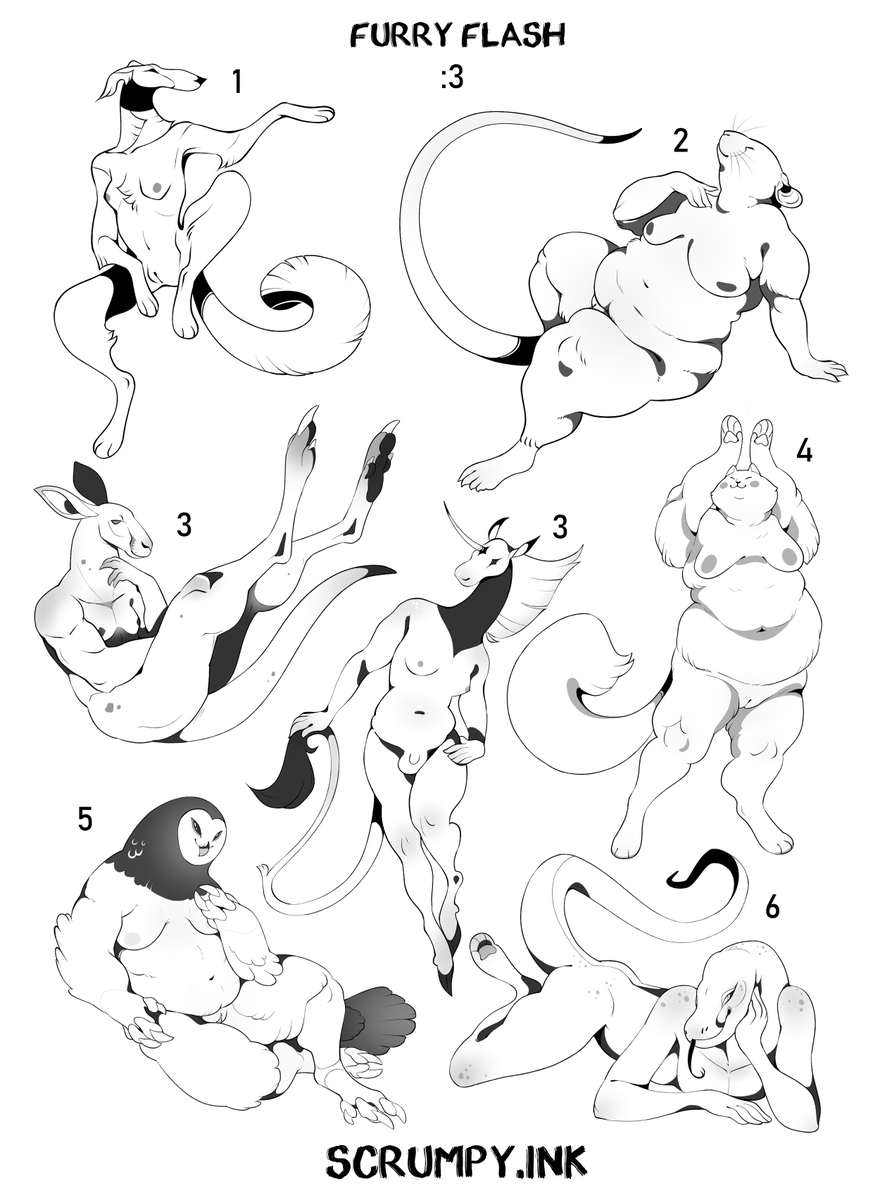 FURRY FLASH

:3

1

2

3

3

4

5

6

SCRUMPY.INK