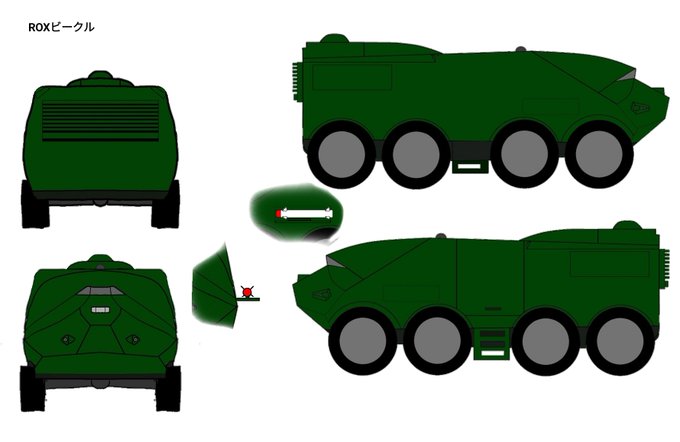 ROXビークル