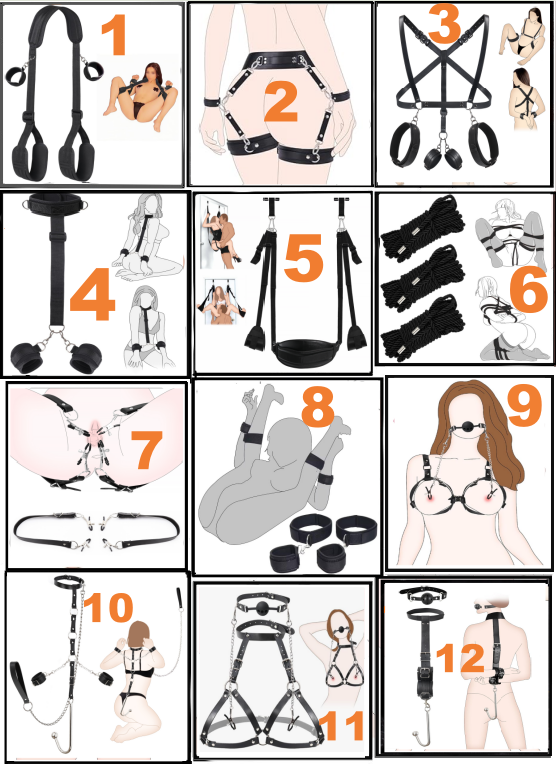 1
2
3
4
5
6
7
8
9
10
11
12