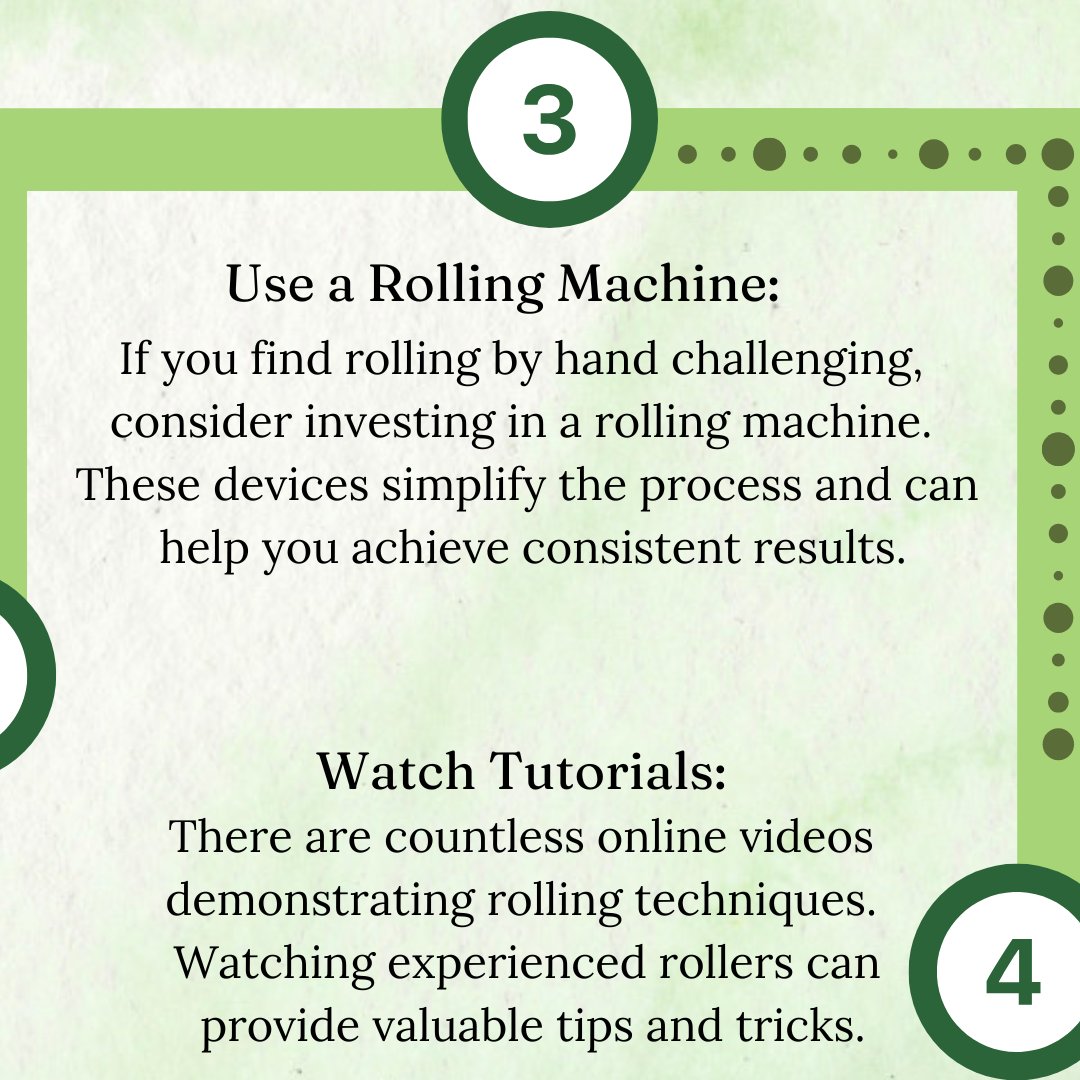 3

Use a Rolling Machine:

If you find rolling by hand challenging, consider investing in a rolling machine. These devices simplify the process and can help you achieve consistent results.

Watch Tutorials:

There are countless online videos demonstrating rolling techniques. Watching experienced rollers can provide valuable tips and tricks.

4