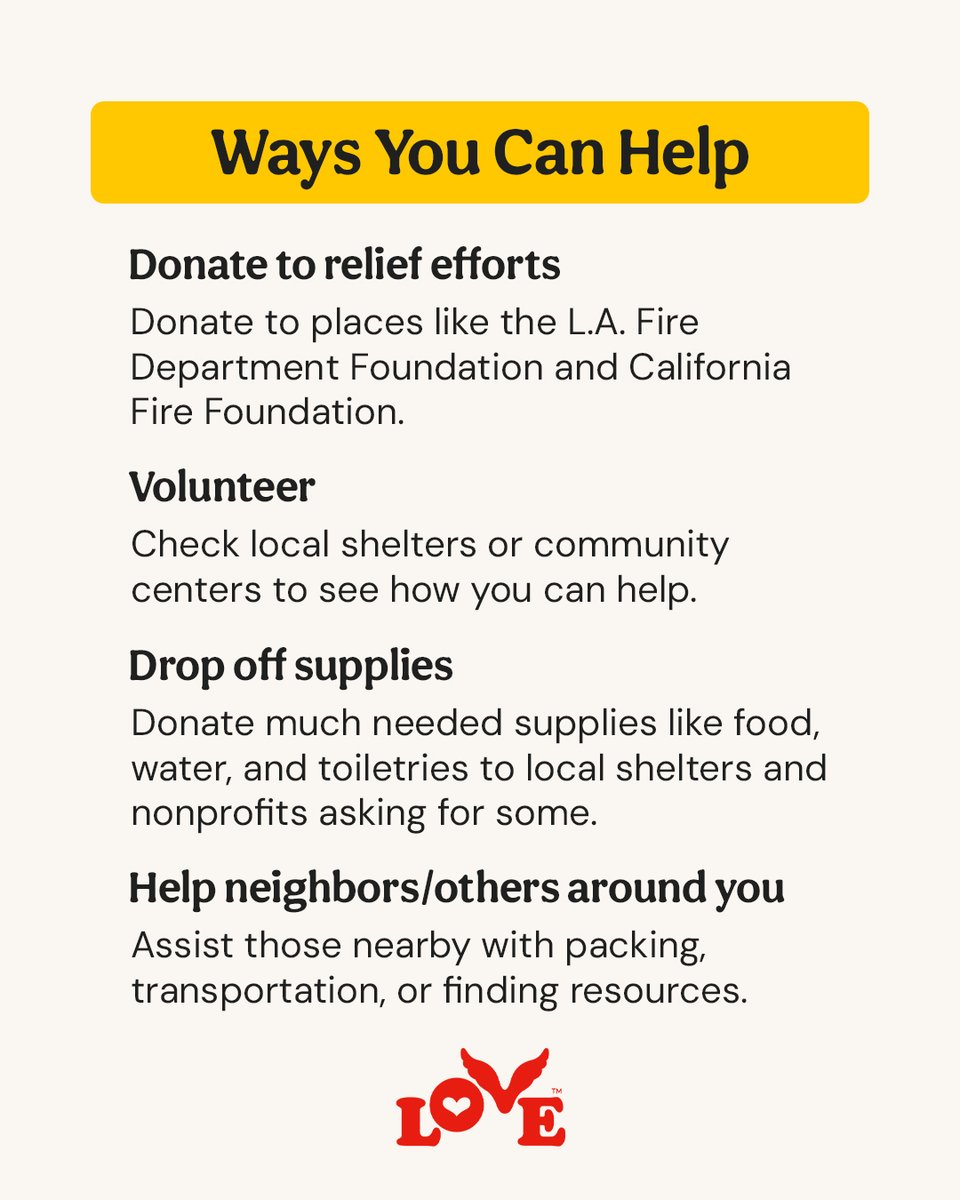 Ways You Can Help

Donate to relief efforts

Donate to places like the L.A. Fire Department Foundation and California Fire Foundation.

Volunteer

Check local shelters or community centers to see how you can help.

Drop off supplies

Donate much needed supplies like food, water, and toiletries to local shelters and nonprofits asking for some.

Help neighbors/others around you

Assist those nearby with packing, transportation, or finding resources.

LOVE™