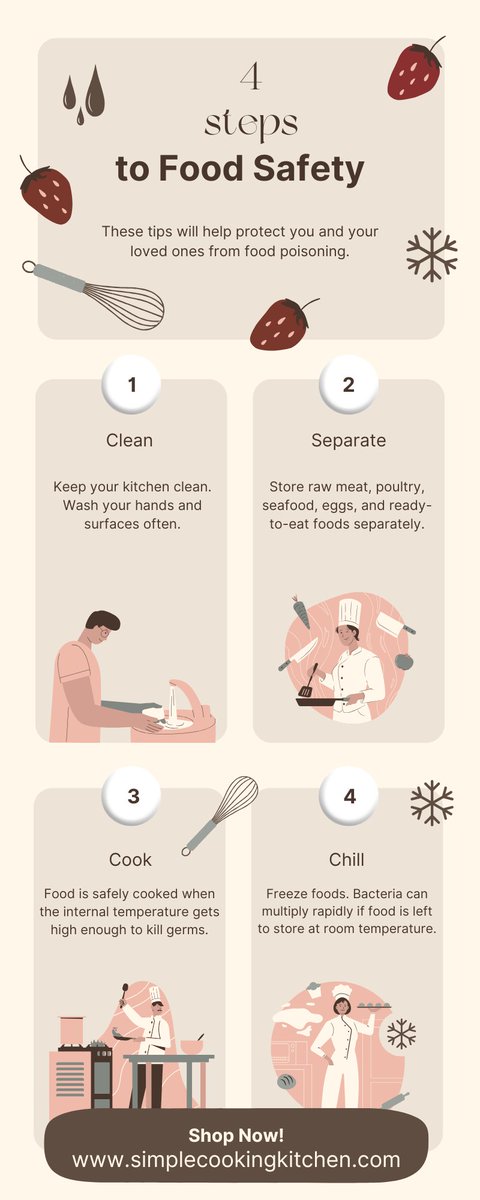 4
steps
to Food Safety

These tips will help protect you and your loved ones from food poisoning.

1

Clean

Keep your kitchen clean. Wash your hands and surfaces often.

2

Separate

Store raw meat, poultry, seafood, eggs, and ready-to-eat foods separately.

3

Cook

Food is safely cooked when the internal temperature gets high enough to kill germs.

4

Chill

Freeze foods. Bacteria can multiply rapidly if food is left to store at room temperature.

Shop Now!
www.simplecookingkitchen.com