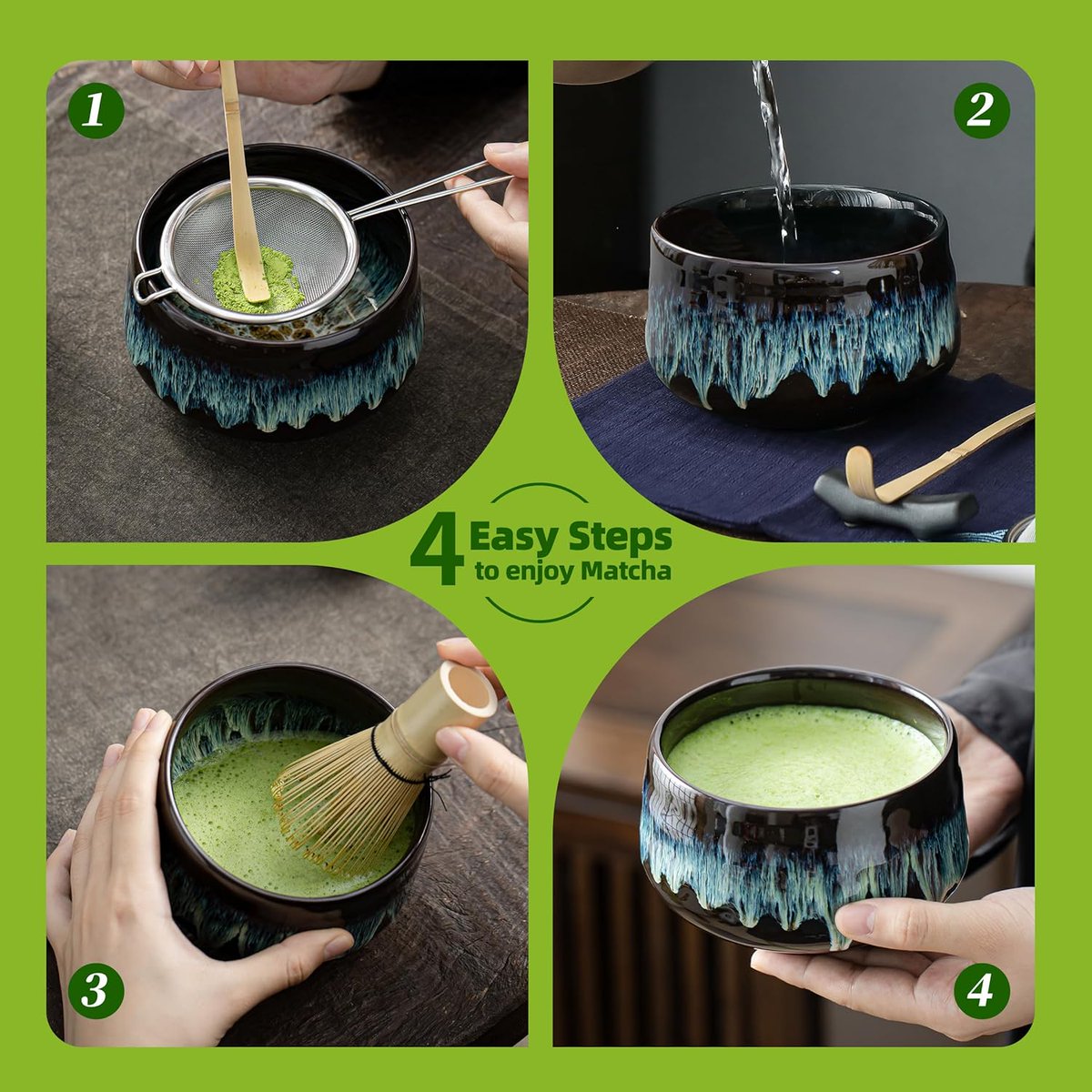 1

2

4 Easy Steps to enjoy Matcha

3

4