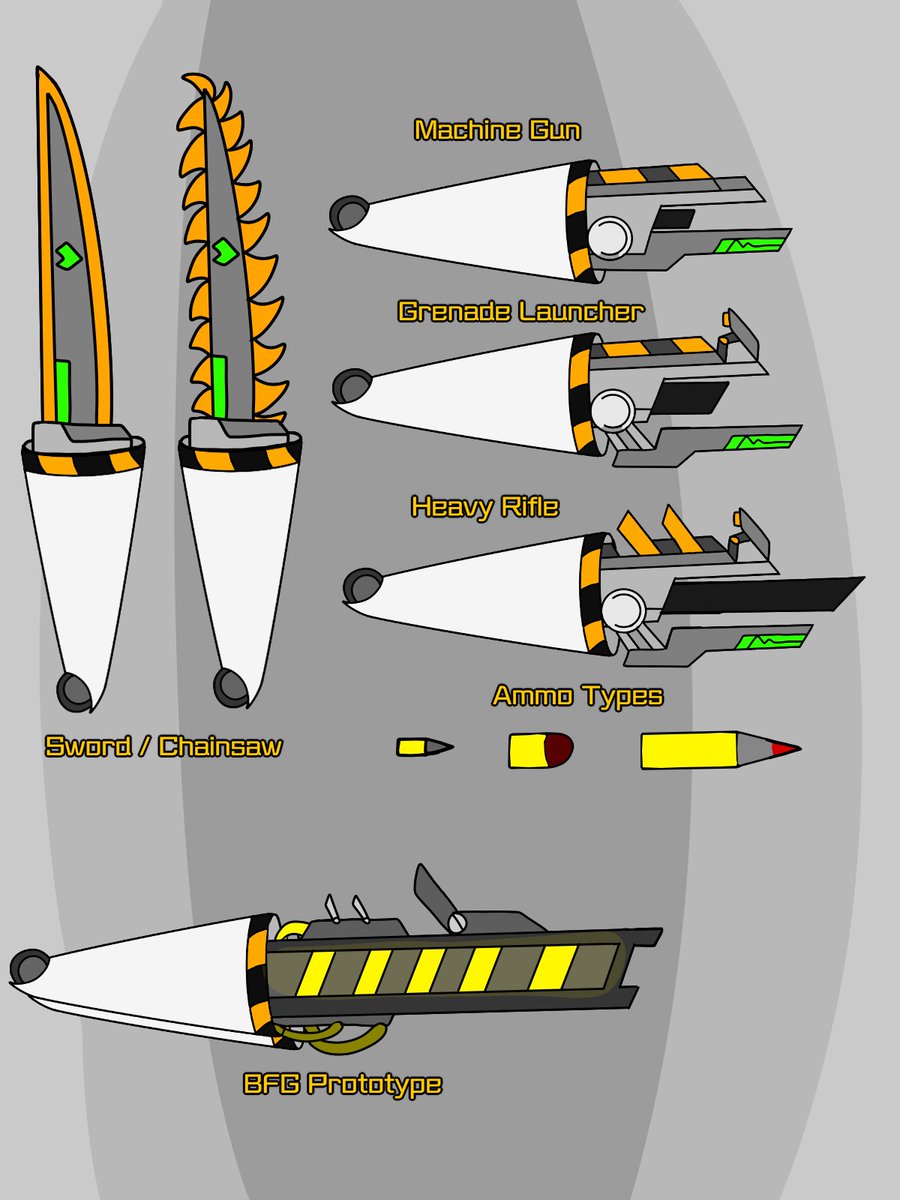 Machine Gun

Grenade Launcher

Heavy Rifle

Ammo Types

Sword / Chainsaw

BFG Prototype