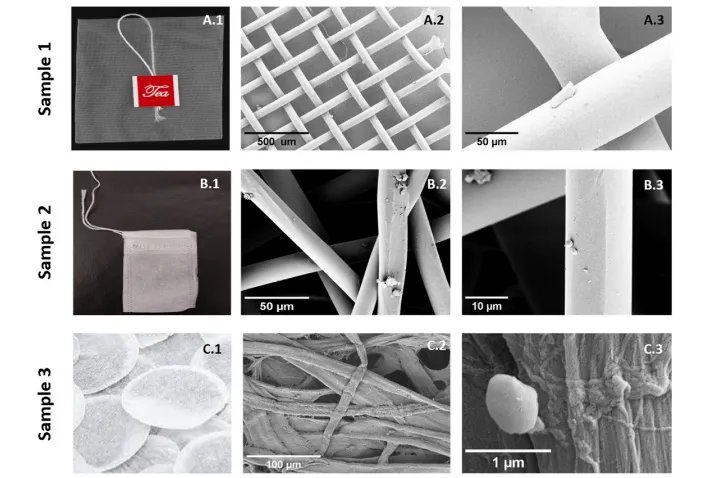 Sample 1

A.1

Tea

A.2

500 um

A.3

50 µm

Sample 2

B.1

B.2

50 µm

B.3

10 µm

Sample 3

C.1

C.2

100 µm

C.3

1 µm