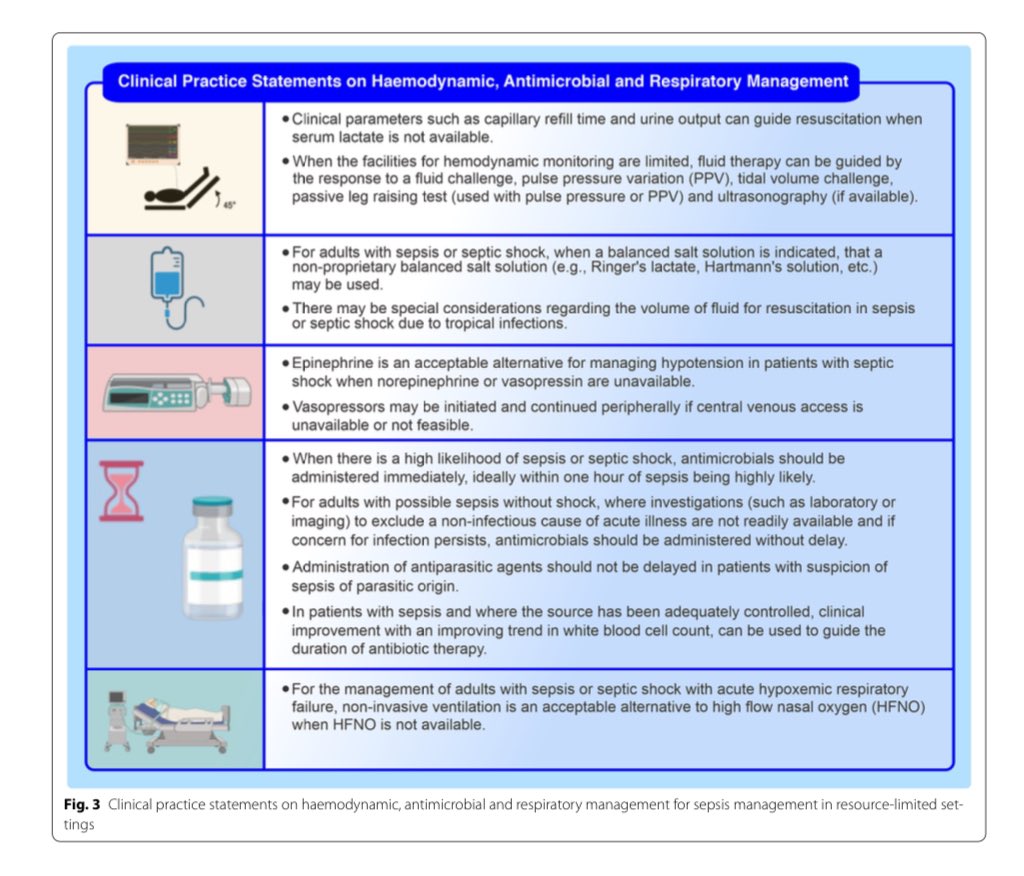 Clinical Practice Statements on Haemodynamic, Antimicrobial and Respiratory Management

45°

• Clinical parameters such as capillary refill time and urine output can guide resuscitation when serum lactate is not available.

• When the facilities for hemodynamic monitoring are limited, fluid therapy can be guided by the response to a fluid challenge, pulse pressure variation (PPV), tidal volume challenge, passive leg raising test (used with pulse pressure or PPV) and ultrasonography (if available).

• For adults with sepsis or septic shock, when a balanced salt solution is indicated, that a non-proprietary balanced salt solution (e.g., Ringer's lactate, Hartmann's solution, etc.) may be used.

• There may be special considerations regarding the volume of fluid for resuscitation in sepsis or septic shock due to tropical infections.

• Epinephrine is an acceptable alternative for managing hypotension in patients with septic shock when norepinephrine or vasopressin are unavailable.

• Vasopressors may be initiated and continued peripherally if central venous access is unavailable or not feasible.

• When there is a high likelihood of sepsis or septic shock, antimicrobials should be administered immediately, ideally within one hour of sepsis being highly likely.

• For adults with possible sepsis without shock, where investigations (such as laboratory or imaging) to exclude a non-infectious cause of acute illness are not readily available and if concern for infection persists, antimicrobials should be administered without delay.

• Administration of antiparasitic agents should not be delayed in patients with suspicion of sepsis of parasitic origin.

• In patients with sepsis and where the source has been adequately controlled, clinical improvement with an improving trend in white blood cell count, can be used to guide the duration of antibiotic therapy.

• For the management of adults with sepsis or septic shock with acute hypoxemic respiratory failure, non-invasive ventilation is an acceptable alternative to high flow nasal oxygen (HFNO) when HFNO is not available.

Fig. 3 Clinical practice statements on haemodynamic, antimicrobial and respiratory management for sepsis management in resource-limited settings