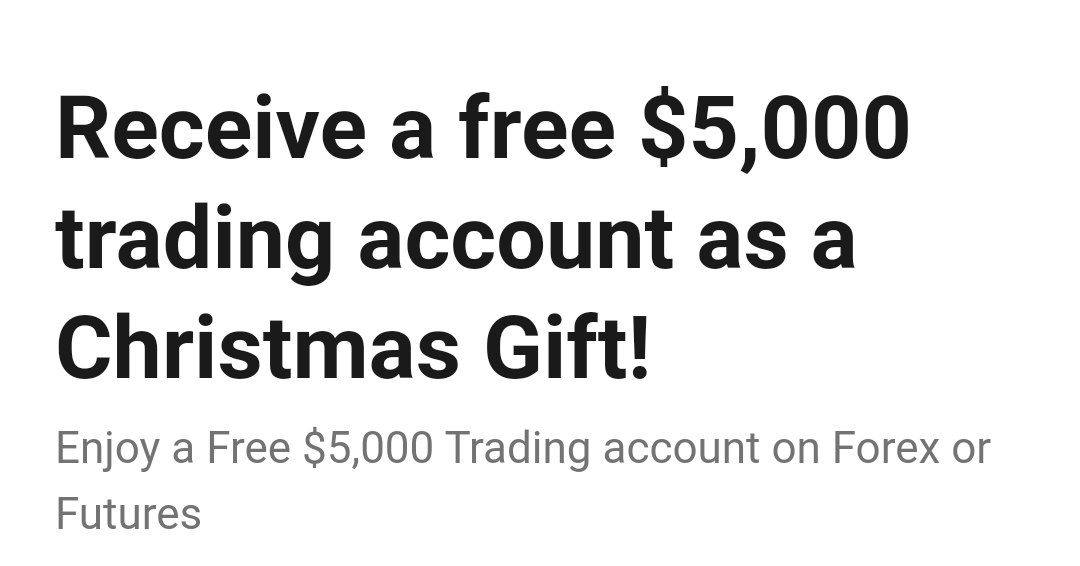 Receive a free \$5,000 trading account as a Christmas Gift!

Enjoy a Free \$5,000 Trading account on Forex or Futures