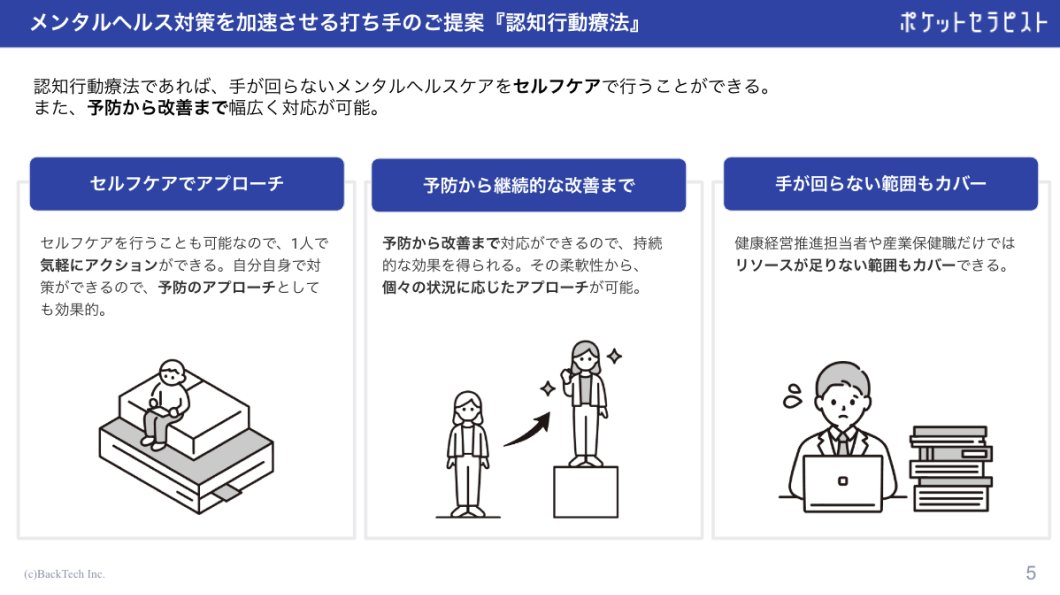 メンタルヘルス対策を加速させる打ち手のご提案『認知行動療法』

ポケットセラピスト

認知行動療法であれば、手が回らないメンタルヘルスケアをセルフケアで行うことができる。
また、予防から改善まで幅広く対応が可能。

セルフケアでアプローチ

セルフケアを行うことも可能なので、1人で気軽にアクションができる。自分自身で対策ができるので、予防のアプローチとしても効果的。

予防から継続的な改善まで

予防から改善まで対応ができるので、持続的な効果を得られる。その柔軟性から、個々の状況に応じたアプローチが可能。

手が回らない範囲もカバー

健康経営推進担当者や産業保健職だけではリソースが足りない範囲もカバーできる。

(c)BackTech Inc.

5