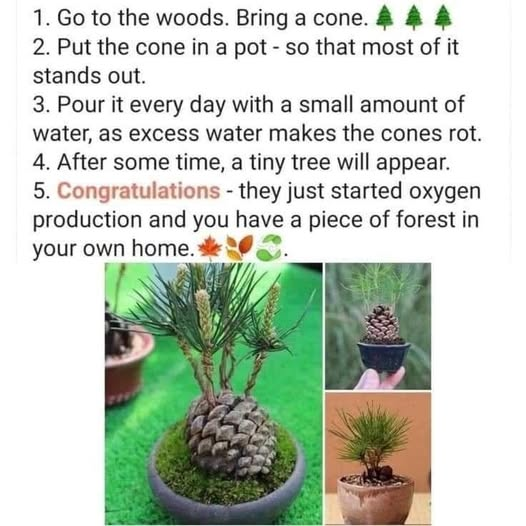 1. Go to the woods. Bring a cone. 🌲🌲🌲
2. Put the cone in a pot - so that most of it stands out.
3. Pour it every day with a small amount of water, as excess water makes the cones rot.
4. After some time, a tiny tree will appear.
5. Congratulations - they just started oxygen production and you have a piece of forest in your own home.🍁🍂♻️.