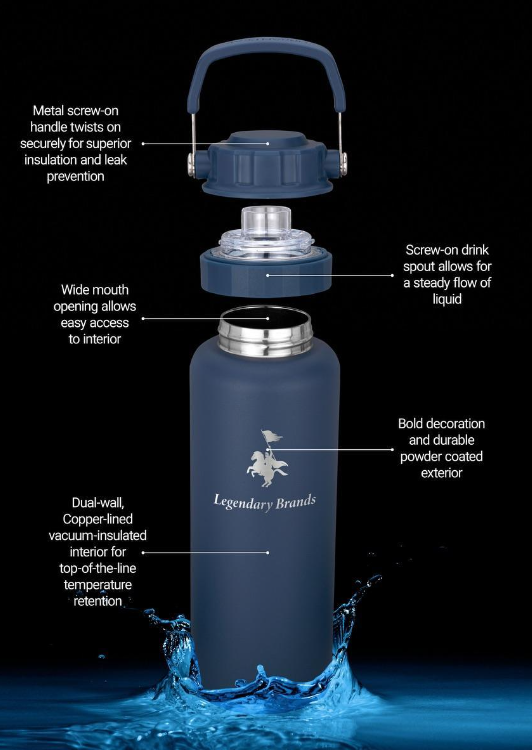 Metal screw-on handle twists on securely for superior insulation and leak prevention

Screw-on drink spout allows for a steady flow of liquid

Wide mouth opening allows easy access to interior

Bold decoration and durable powder coated exterior

Legendary Brands

Dual-wall, Copper-lined vacuum-insulated interior for top-of-the-line temperature retention