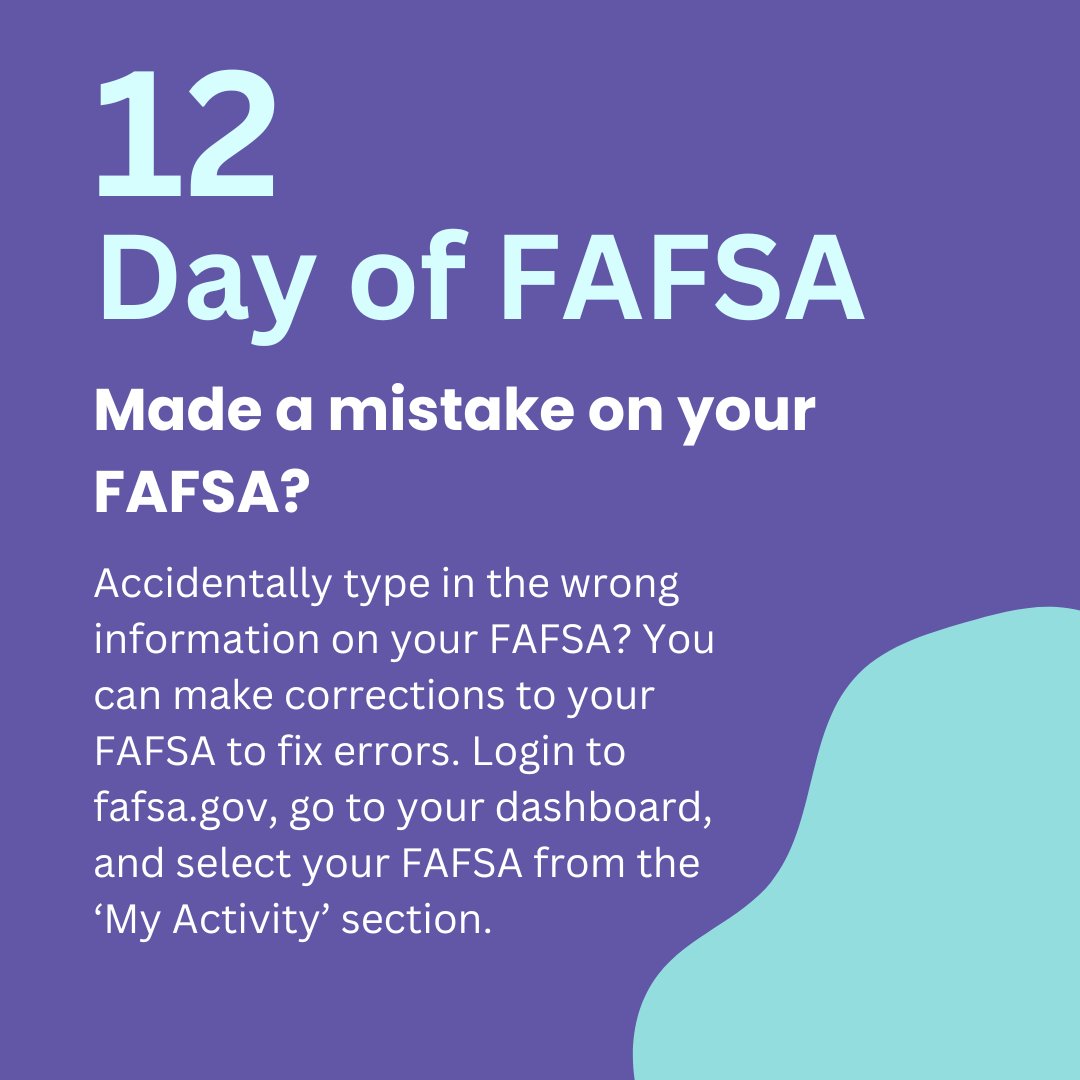 12
Day of FAFSA

Made a mistake on your FAFSA?

Accidentally type in the wrong information on your FAFSA? You can make corrections to your FAFSA to fix errors. Login to fafsa.gov, go to your dashboard, and select your FAFSA from the 'My Activity' section.