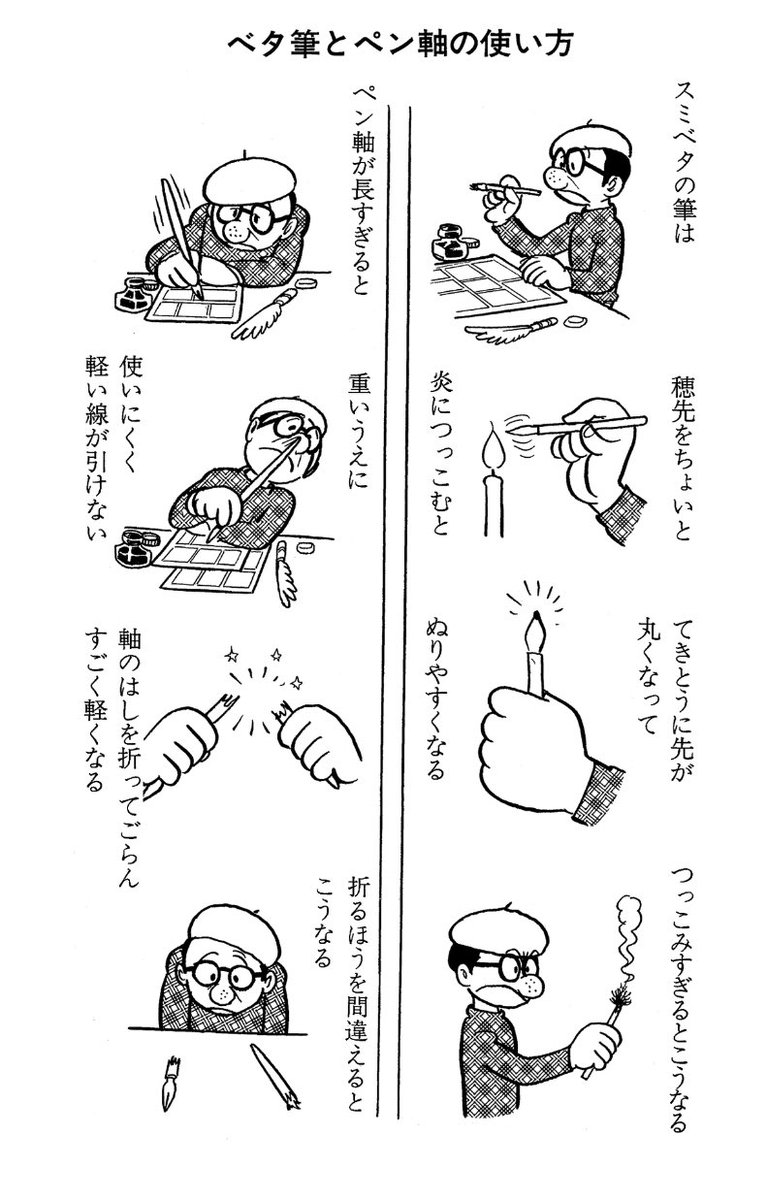 ベタ筆とペン軸の使い方

スミベタの筆は

穂先をちょいと

炎につっこむと

てきとうに先が丸くなって

ぬりやすくなる

つっこみすぎるとこうなる

ペン軸が長すぎると

重いうえに

使いにくく軽い線が引けない

軸のはしを折ってごらん

すごく軽くなる

折るほうを間違えるとこうなる