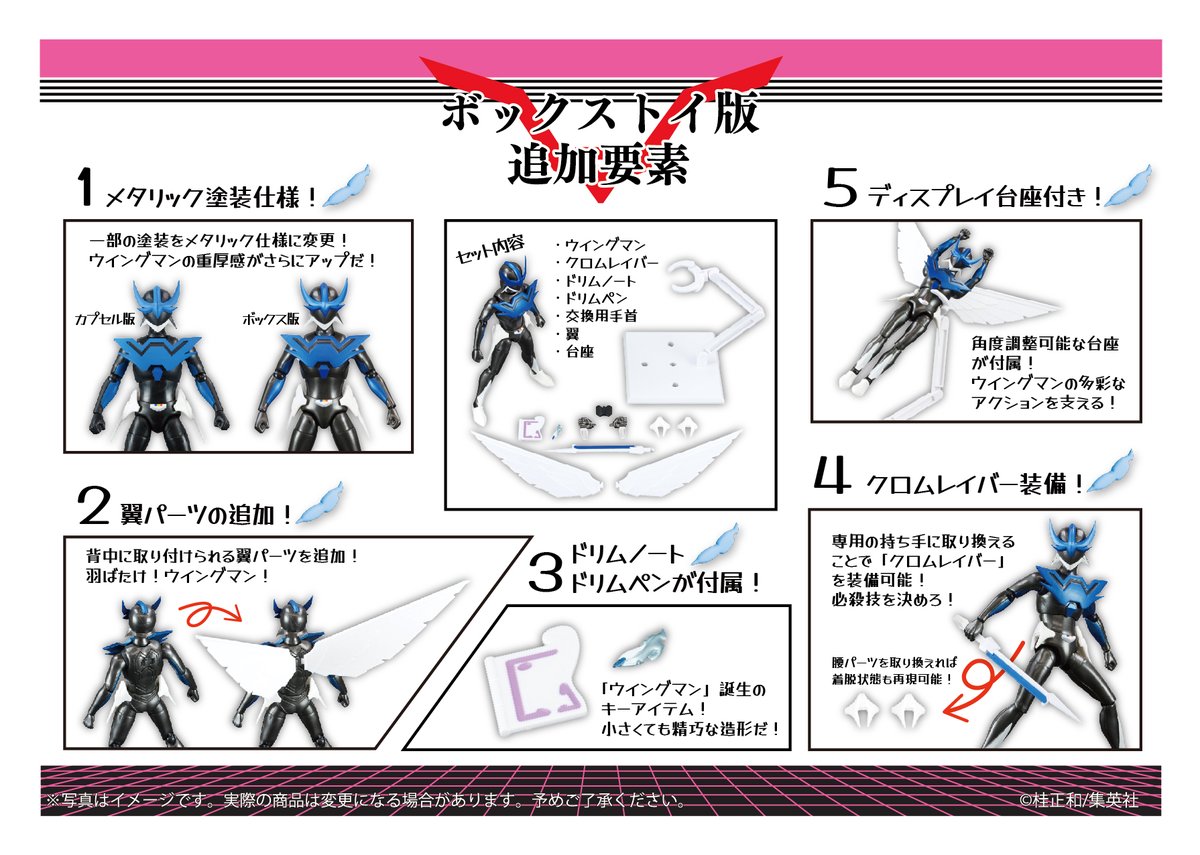 ボックストイ版
追加要素

1 メタリック塗装仕様！

一部の塗装をメタリック仕様に変更！
ウイングマンの重厚感がさらにアップだ！

カプセル版

ボックス版

セット内容
・ウイングマン
・クロムレイバー
・ドリムノート
・ドリムペン
・交換用手首
・翼
・台座

5 ディスプレイ台座付き！

角度調整可能な台座が付属！
ウイングマンの多彩なアクションを支える！

2 翼パーツの追加！

背中に取り付けられる翼パーツを追加！
羽ばたけ！ウイングマン！

3 ドリムノート
ドリムペンが付属！

「ウイングマン」誕生のキーアイテム！
小さくても精巧な造形だ！

4 クロムレイバー装備！

専用の持ち手に取り換えることで「クロムレイバー」を装備可能！
必殺技を決めろ！

腰パーツを取り換えれば着脱状態も再現可能！

※写真はイメージです。実際の商品は変更になる場合があります。予めご了承ください。

©桂正和/集英社