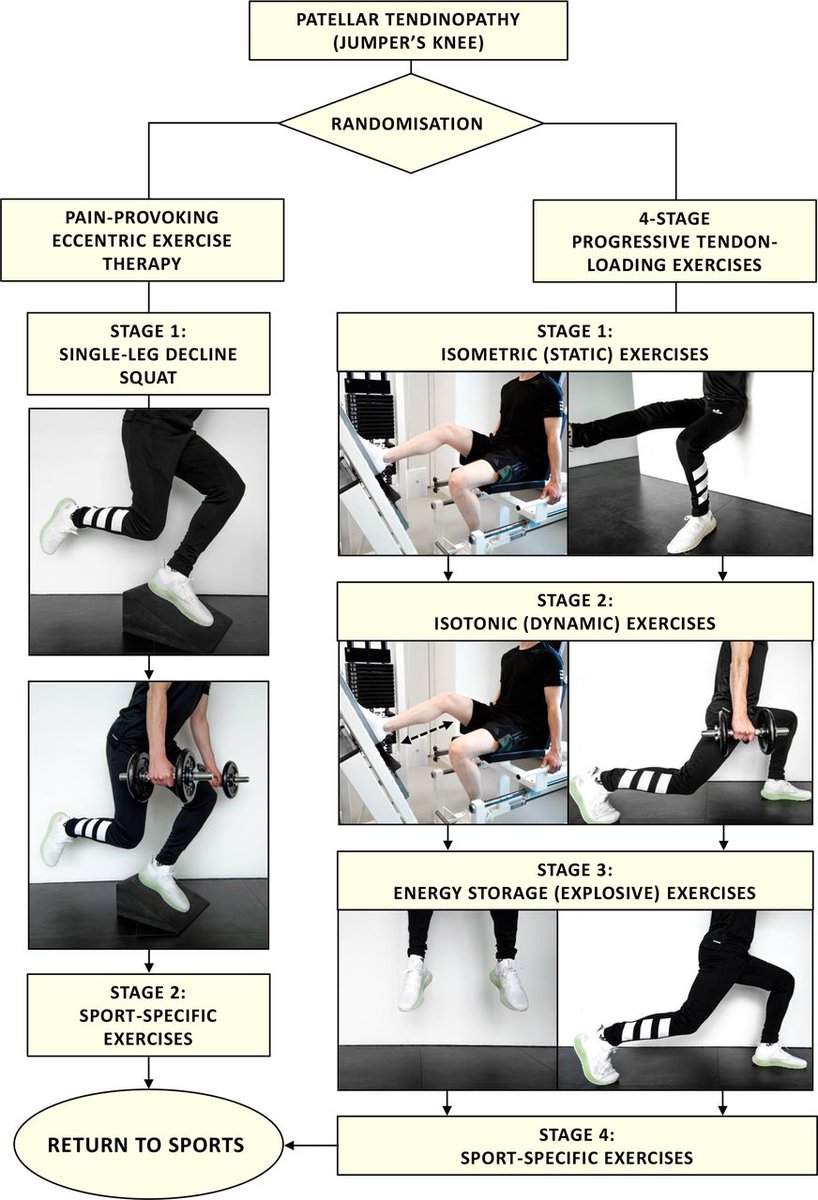 PATELLAR TENDINOPATHY
(JUMPER'S KNEE)

RANDOMISATION

PAIN-PROVOKING ECCENTRIC EXERCISE THERAPY

STAGE 1:
SINGLE-LEG DECLINE SQUAT

STAGE 2:
SPORT-SPECIFIC EXERCISES

RETURN TO SPORTS

4-STAGE PROGRESSIVE TENDON-LOADING EXERCISES

STAGE 1:
ISOMETRIC (STATIC) EXERCISES

STAGE 2:
ISOTONIC (DYNAMIC) EXERCISES

STAGE 3:
ENERGY STORAGE (EXPLOSIVE) EXERCISES

STAGE 4:
SPORT-SPECIFIC EXERCISES