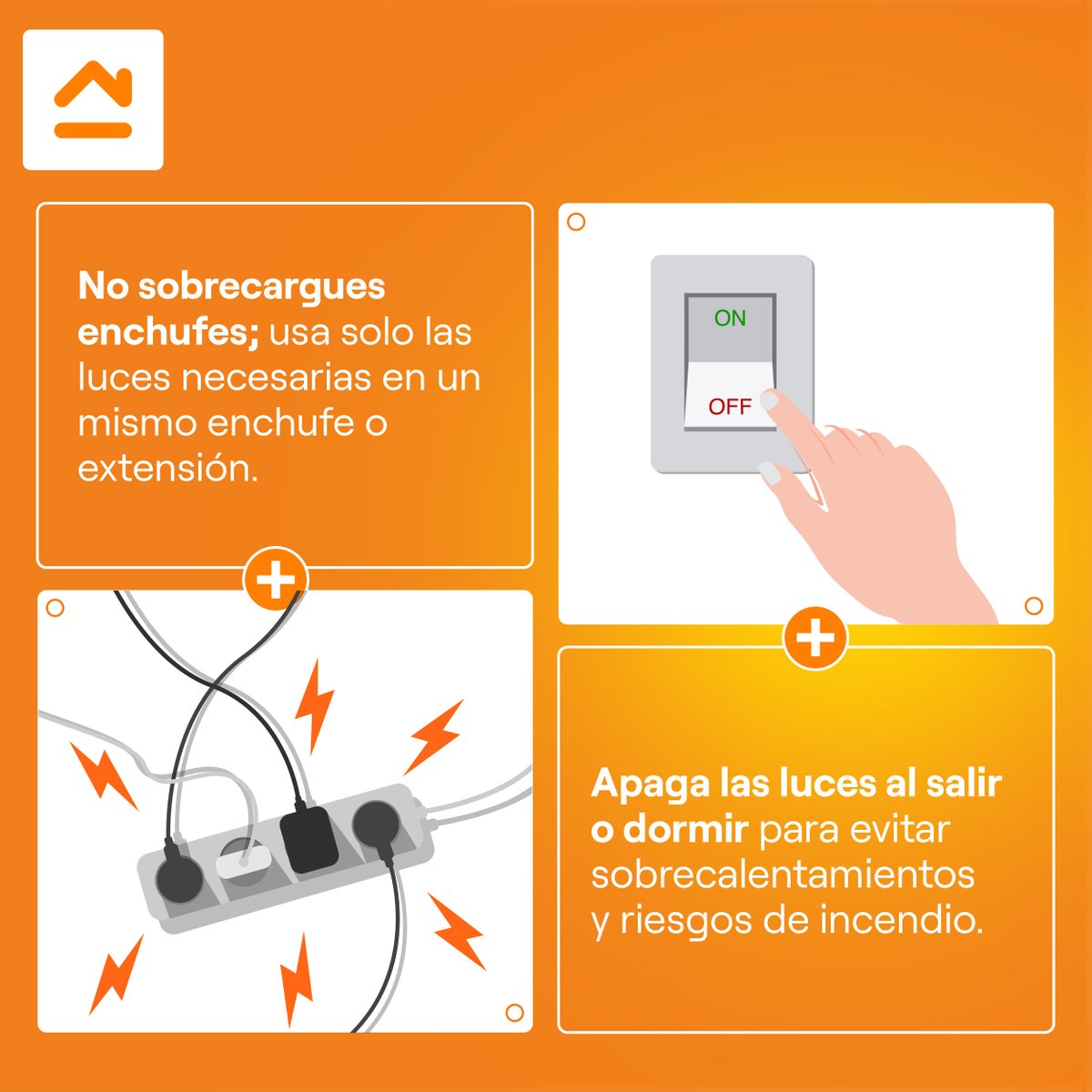 No sobrecargues enchufes; usa solo las luces necesarias en un mismo enchufe o extensión.

ON
OFF

Apaga las luces al salir o dormir para evitar sobrecalentamientos y riesgos de incendio.