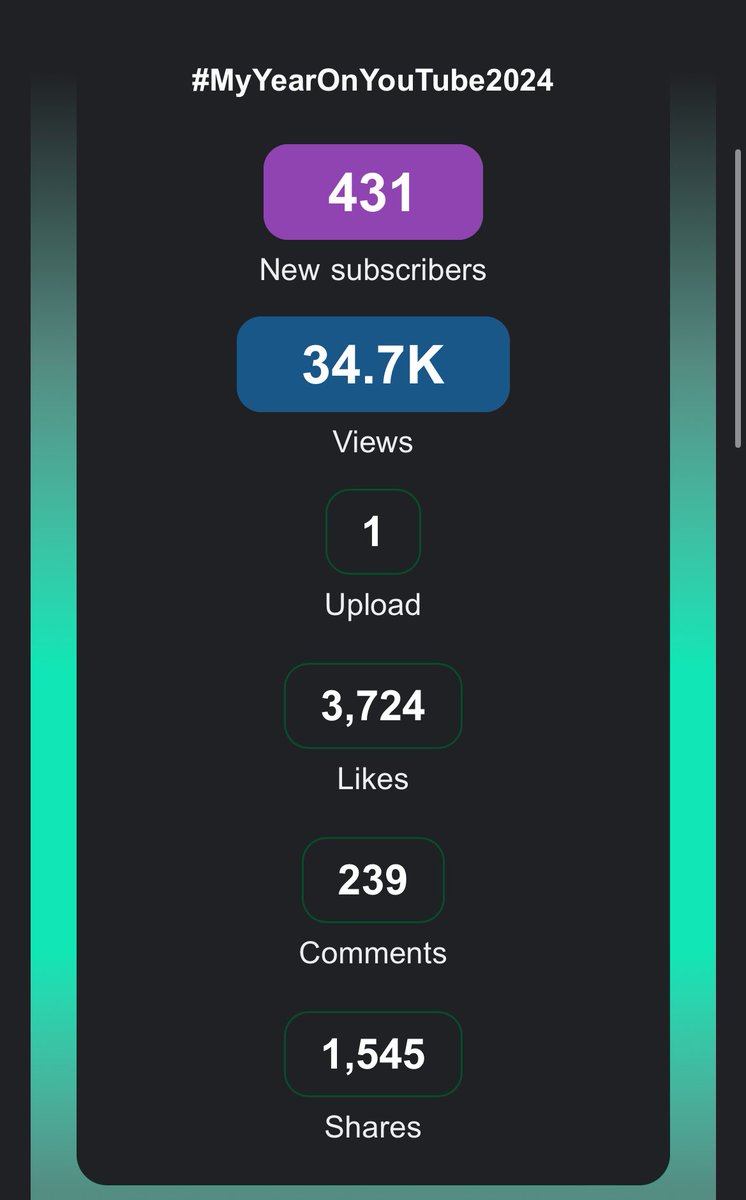 #MyYearOnYouTube2024

431

New subscribers

34.7K

Views

1

Upload

3,724

Likes

239

Comments

1,545

Shares