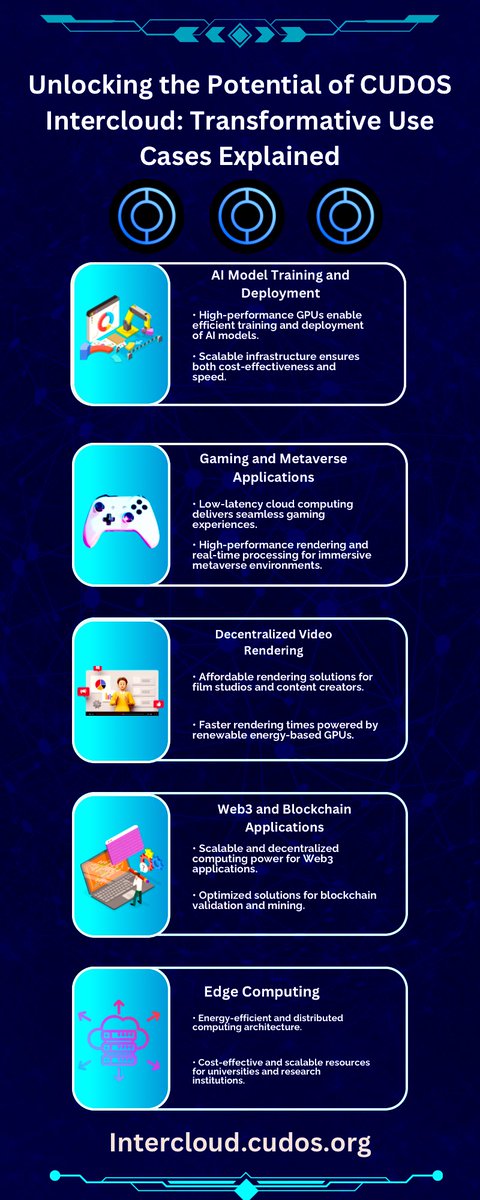 Unlocking the Potential of CUDOS Intercloud: Transformative Use Cases Explained

AI Model Training and Deployment

• High-performance GPUs enable efficient training and deployment of AI models.

• Scalable infrastructure ensures both cost-effectiveness and speed.

Gaming and Metaverse Applications

• Low-latency cloud computing delivers seamless gaming experiences.

• High-performance rendering and real-time processing for immersive metaverse environments.

Decentralized Video Rendering

• Affordable rendering solutions for film studios and content creators.

• Faster rendering times powered by renewable energy-based GPUs.

Web3 and Blockchain Applications

• Scalable and decentralized computing power for Web3 applications.

• Optimized solutions for blockchain validation and mining.

Edge Computing

• Energy-efficient and distributed computing architecture.

• Cost-effective and scalable resources for universities and research institutions.

Intercloud.cudos.org