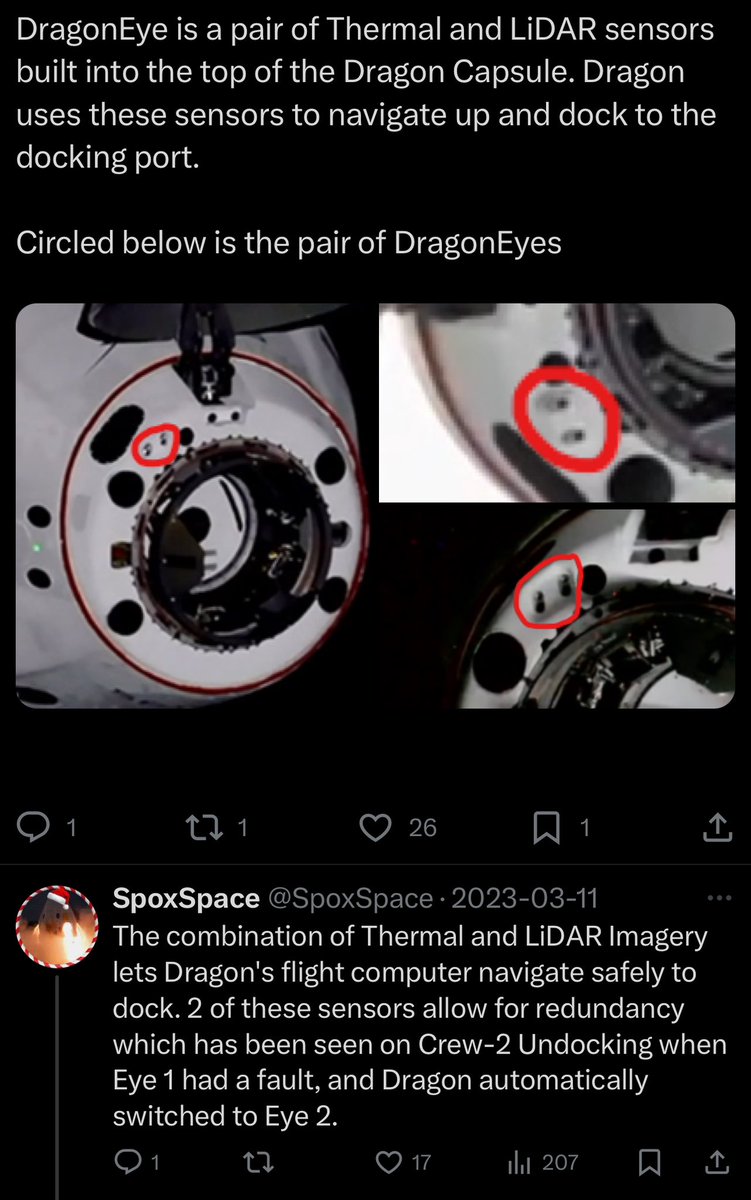 DragonEye is a pair of Thermal and LiDAR sensors built into the top of the Dragon Capsule. Dragon uses these sensors to navigate up and dock to the docking port.

Circled below is the pair of DragonEyes

1 1 26 1

SpoxSpace @SpoxSpace · 2023-03-11
The combination of Thermal and LiDAR Imagery lets Dragon's flight computer navigate safely to dock. 2 of these sensors allow for redundancy which has been seen on Crew-2 Undocking when Eye 1 had a fault, and Dragon automatically switched to Eye 2.

1 17 207