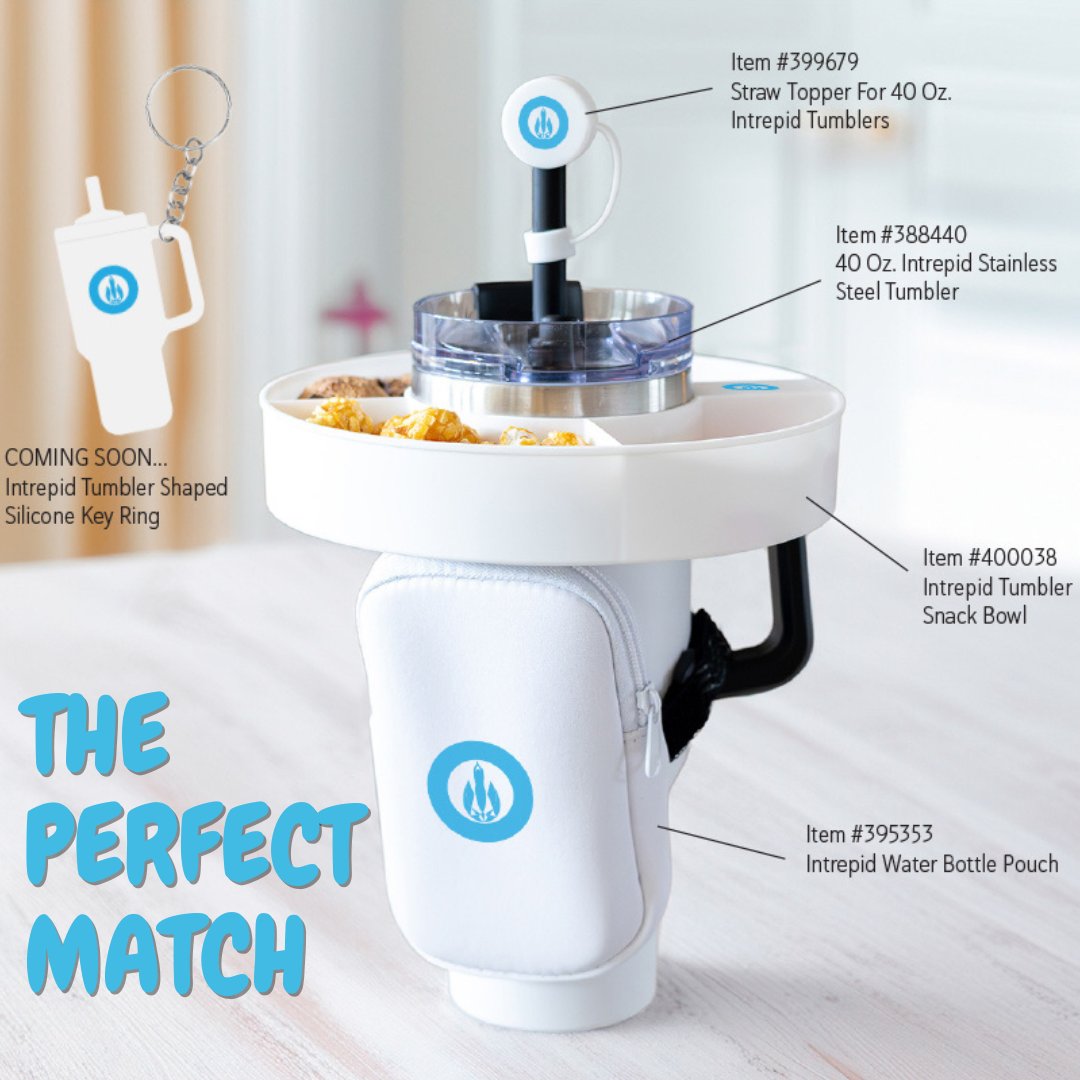 Item #399679
Straw Topper For 40 Oz. Intrepid Tumblers

Item #388440
40 Oz. Intrepid Stainless Steel Tumbler

COMING SOON...
Intrepid Tumbler Shaped Silicone Key Ring

Item #400038
Intrepid Tumbler Snack Bowl

THE PERFECT MATCH

Item #395353
Intrepid Water Bottle Pouch