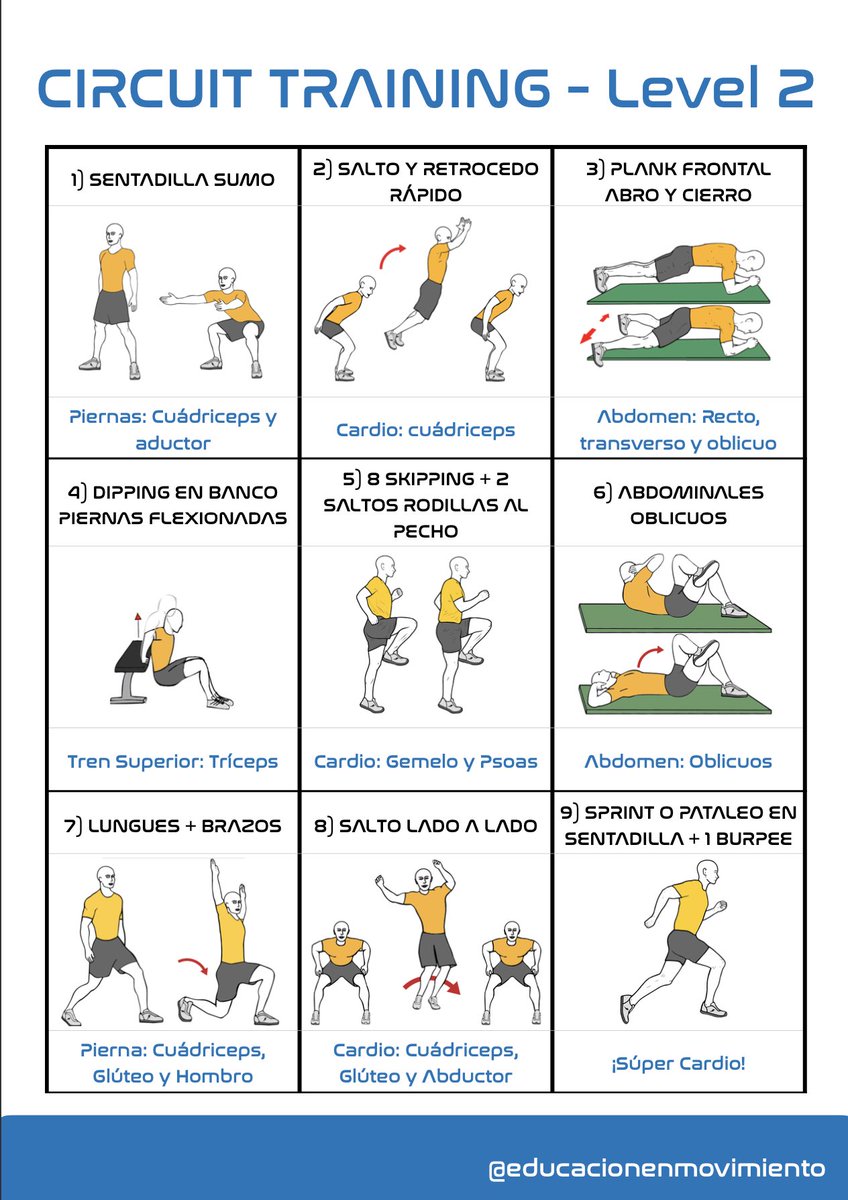 CIRCUIT TRAINING - Level 2

| 1) SENTADILLA SUMO | 2) SALTO Y RETROCEDO RÁPIDO | 3) PLANK FRONTAL ABRO Y CIERRO |
|---|---|---|
| Piernas: Cuádriceps y aductor | Cardio: cuádriceps | Abdomen: Recto, transverso y oblicuo |
| 4) DIPPING EN BANCO PIERNAS FLEXIONADAS | 5) 8 SKIPPING + 2 SALTOS RODILLAS AL PECHO | 6) ABDOMINALES OBLICUOS |
| Tren Superior: Tríceps | Cardio: Gemelo y Psoas | Abdomen: Oblicuos |
| 7) LUNGUES + BRAZOS | 8) SALTO LADO A LADO | 9) SPRINT O PATALEO EN SENTADILLA + 1 BURPEE |
| Pierna: Cuádriceps, Glúteo y Hombro | Cardio: Cuádriceps, Glúteo y Abductor | ¡Súper Cardio! |

@educacionenmovimiento