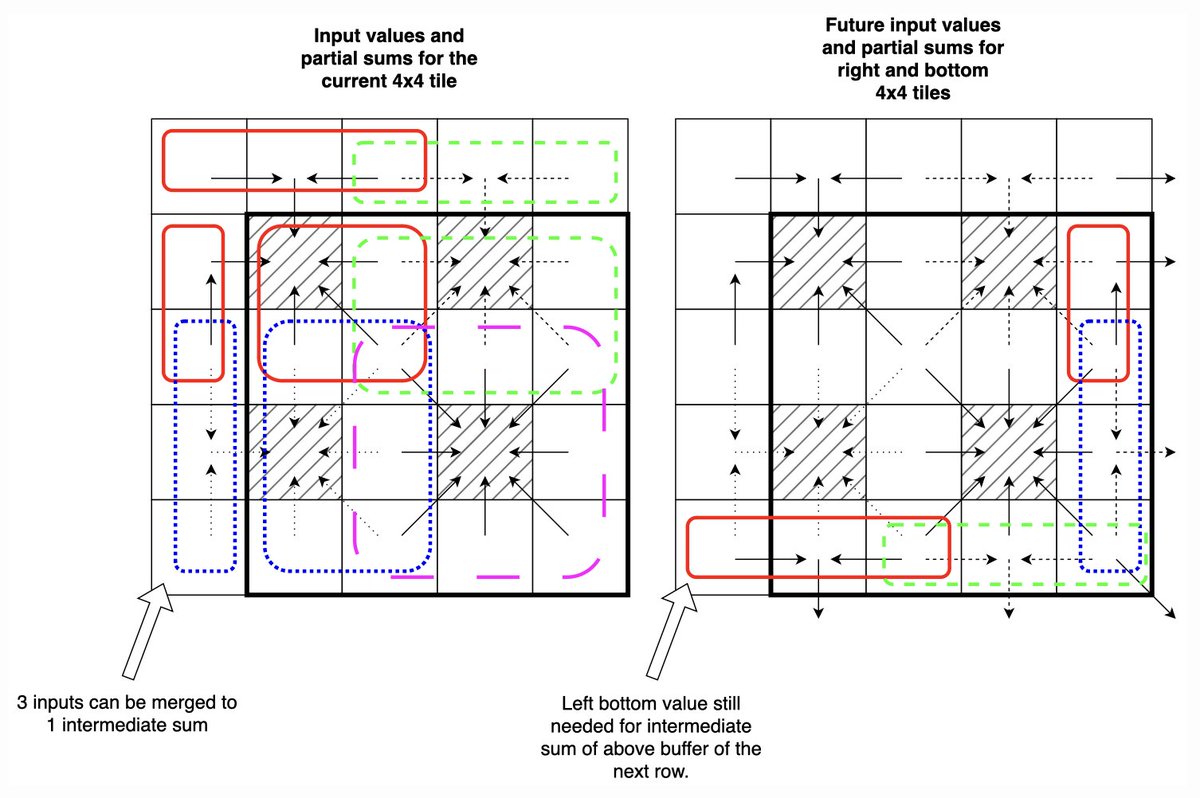 Input values and partial sums for the current 4x4 tile

Future input values and partial sums for right and bottom 4x4 tiles

3 inputs can be merged to 1 intermediate sum

Left bottom value still needed for intermediate sum of above buffer of the next row.