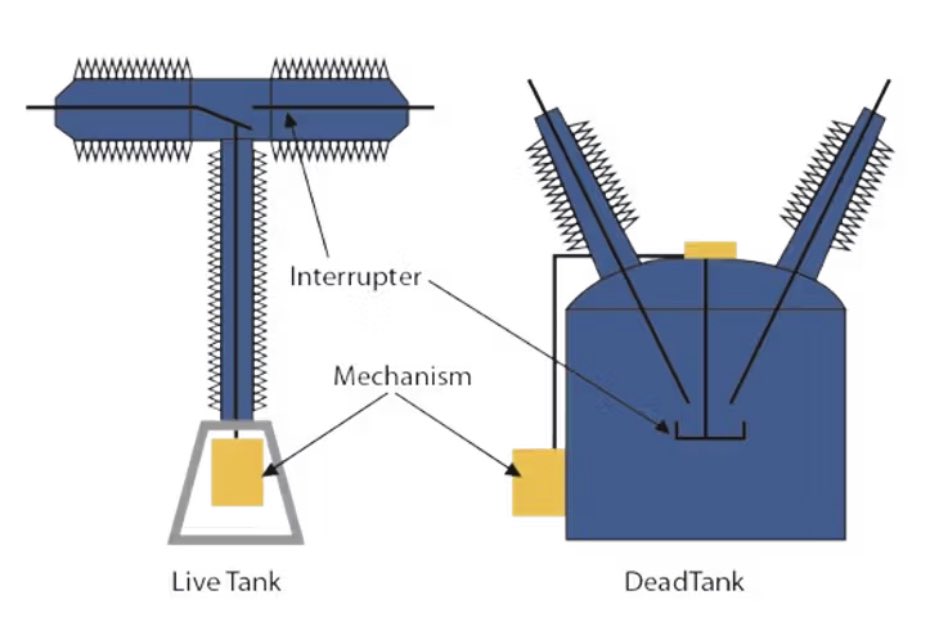 Interrupter

Mechanism

Live Tank

DeadTank