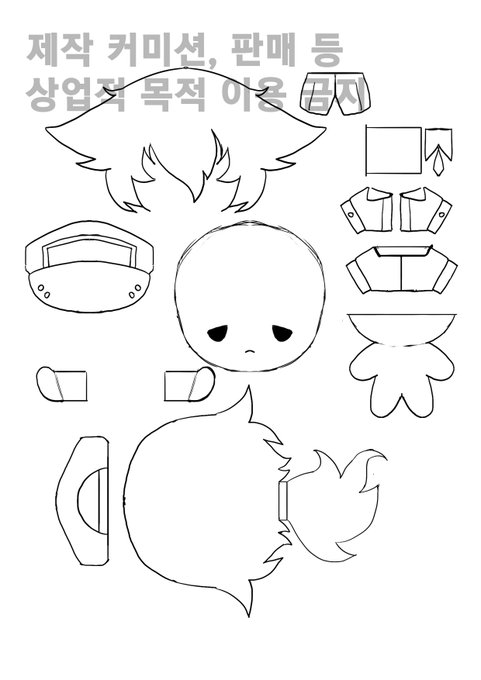 제작 커미션, 판매 등
상업적 목적 이용 금지