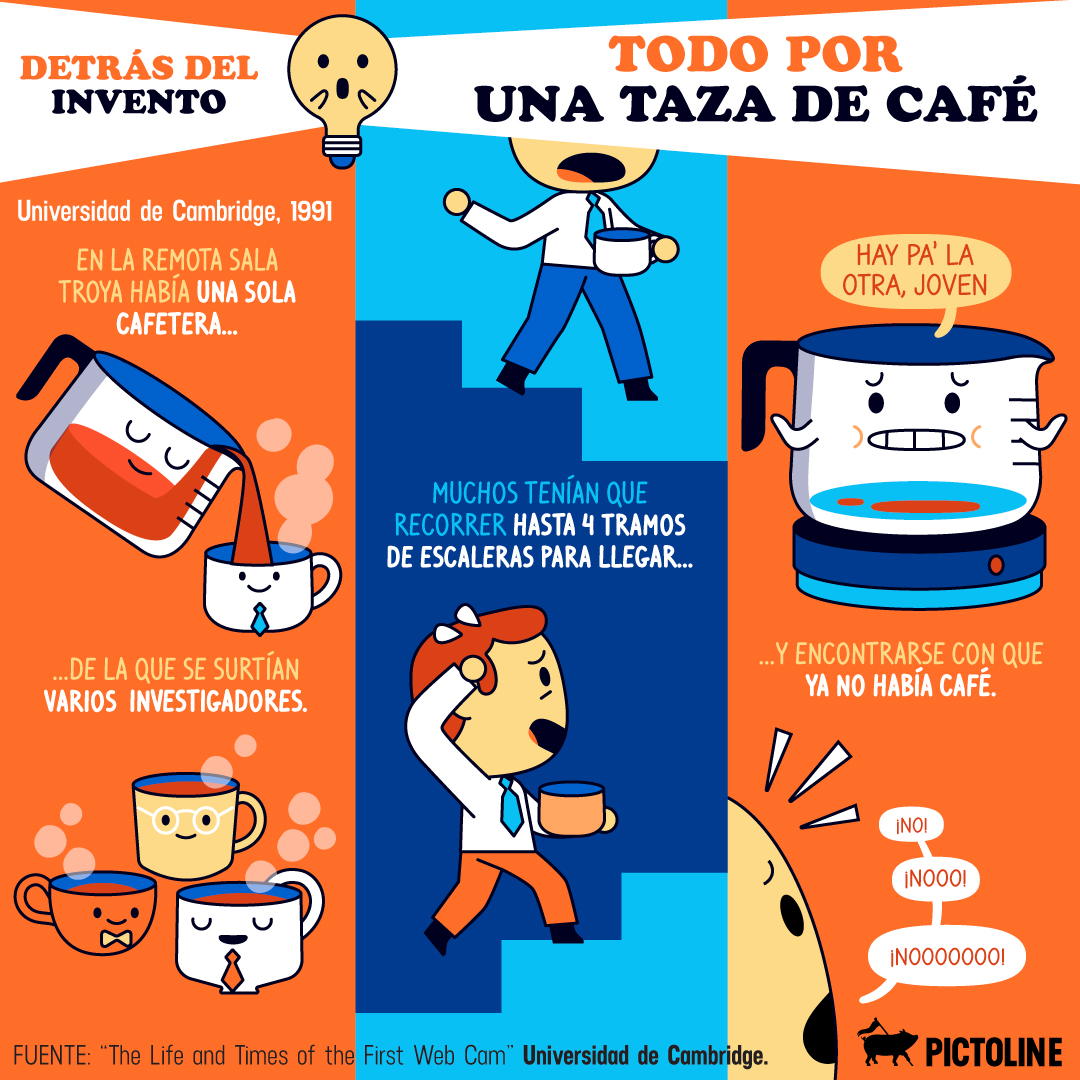 DETRÁS DEL INVENTO

TODO POR UNA TAZA DE CAFÉ

Universidad de Cambridge, 1991

EN LA REMOTA SALA TROYA HABÍA UNA SOLA CAFETERA...

...DE LA QUE SE SURTÍAN VARIOS INVESTIGADORES.

MUCHOS TENÍAN QUE RECORRER HASTA 4 TRAMOS DE ESCALERAS PARA LLEGAR...

HAY PA' LA OTRA, JOVEN

...Y ENCONTRARSE CON QUE YA NO HABÍA CAFÉ.

¡NO!

¡NOOO!

¡NOOOOOOO!

FUENTE: "The Life and Times of the First Web Cam" Universidad de Cambridge.

PICTOLINE