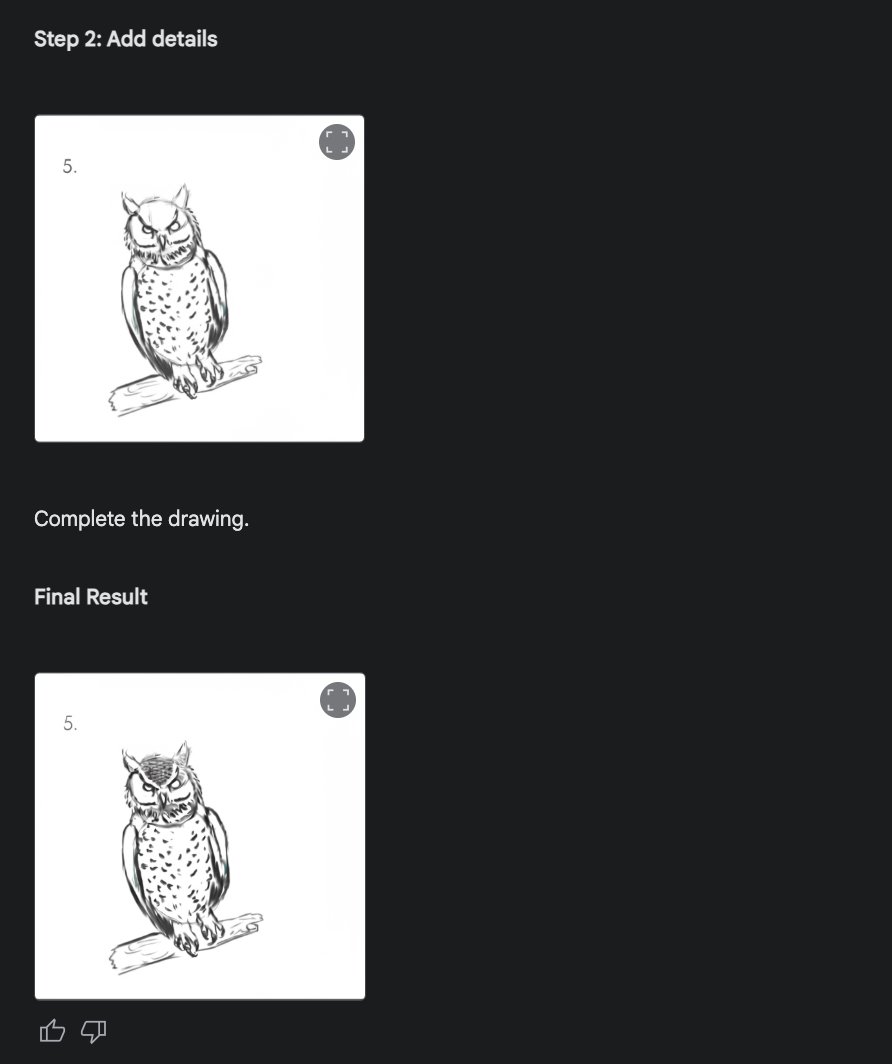 Step 2: Add details

5.

Complete the drawing.

Final Result

5.