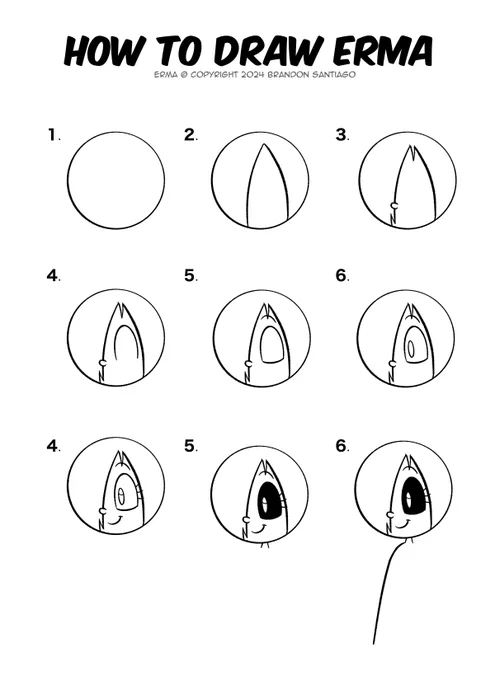 HOW TO DRAW ERMA
ERMA © COPYRIGHT 2024 BRANDON SANTIAGO

1.

2.

3.

4.

5.

6.

4.

5.

6.