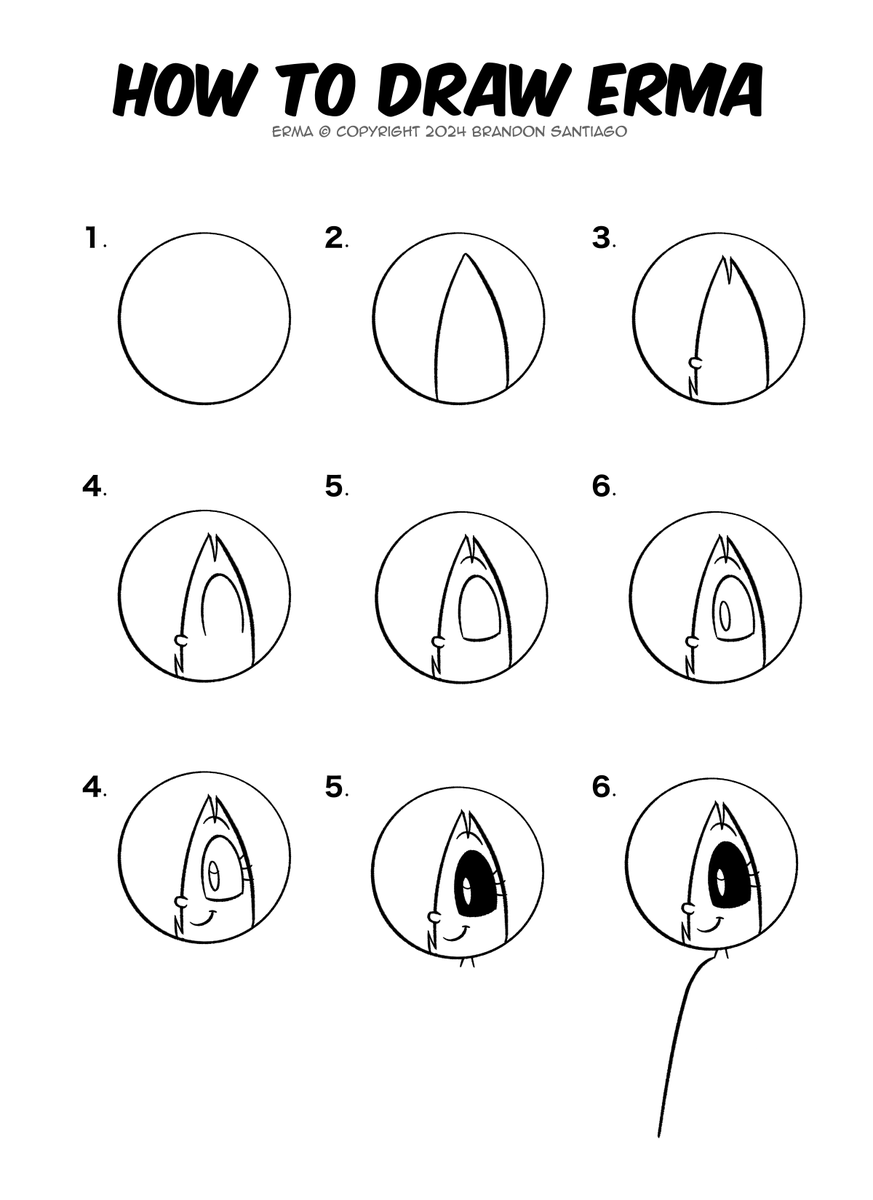 HOW TO DRAW ERMA
ERMA © COPYRIGHT 2024 BRANDON SANTIAGO

1.

2.

3.

4.

5.

6.

4.

5.

6.