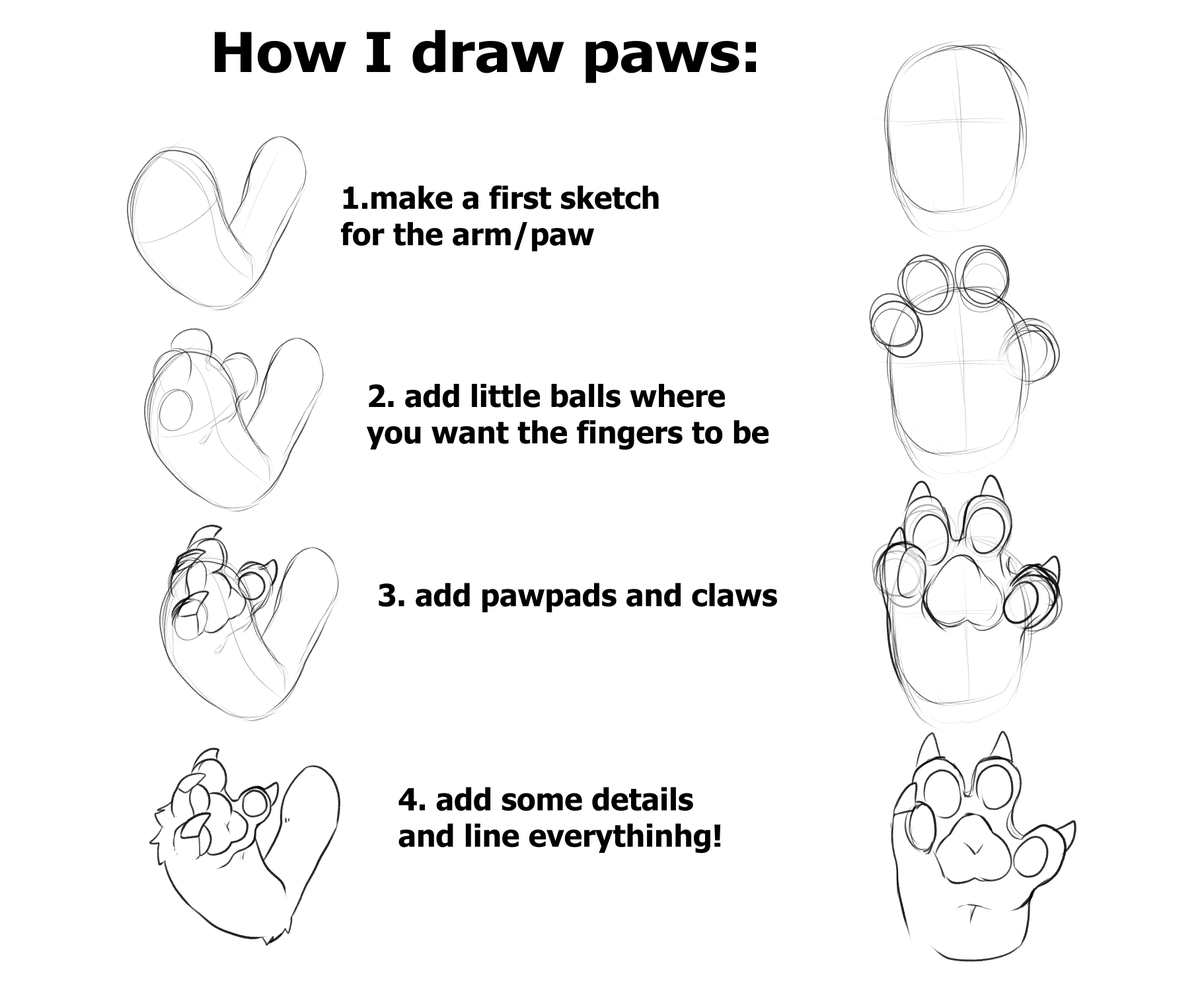 How I draw paws:

1.make a first sketch for the arm/paw

2. add little balls where you want the fingers to be

3. add pawpads and claws

4. add some details and line everythinhg!