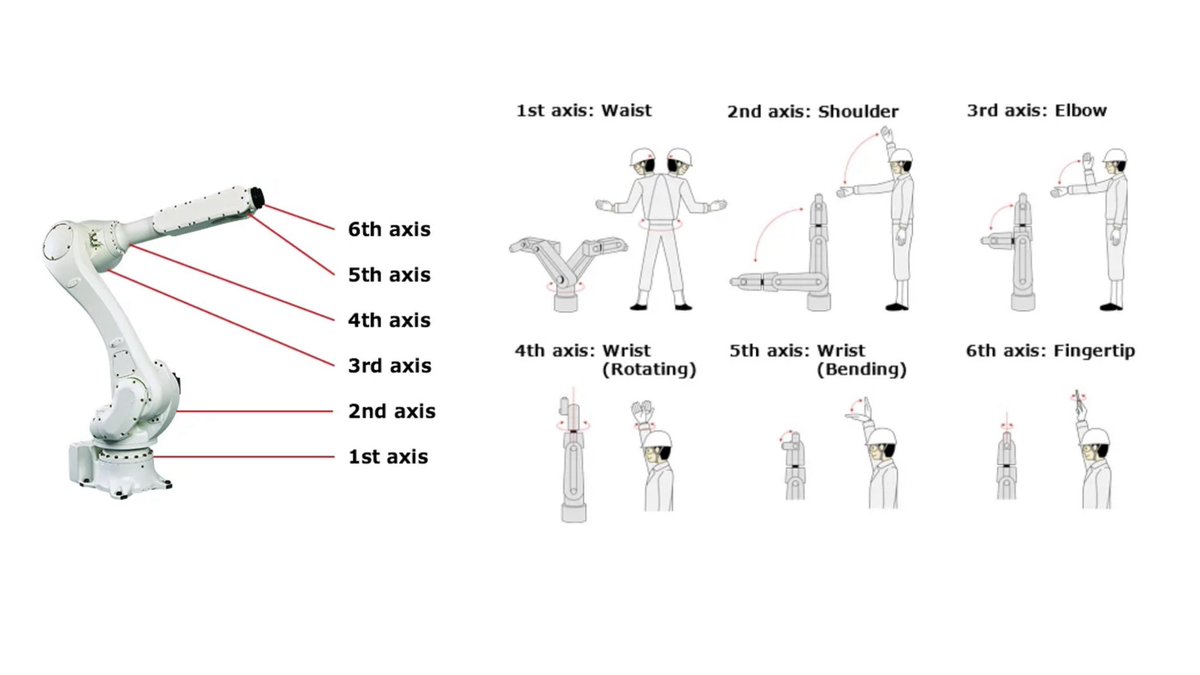 6th axis
5th axis
4th axis
3rd axis
2nd axis
1st axis

1st axis: Waist

2nd axis: Shoulder

3rd axis: Elbow

4th axis: Wrist (Rotating)

5th axis: Wrist (Bending)

6th axis: Fingertip