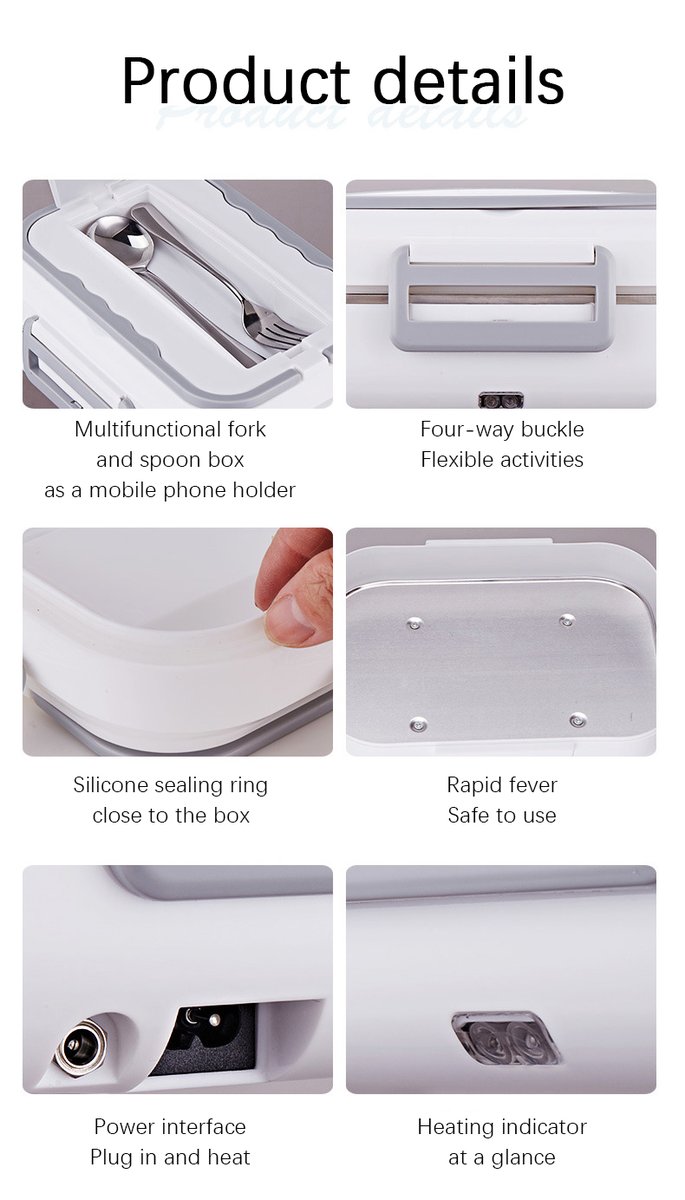 Product details

Product details

Multifunctional fork and spoon box as a mobile phone holder

Four-way buckle Flexible activities

Silicone sealing ring close to the box

Rapid fever Safe to use

Power interface Plug in and heat

Heating indicator at a glance