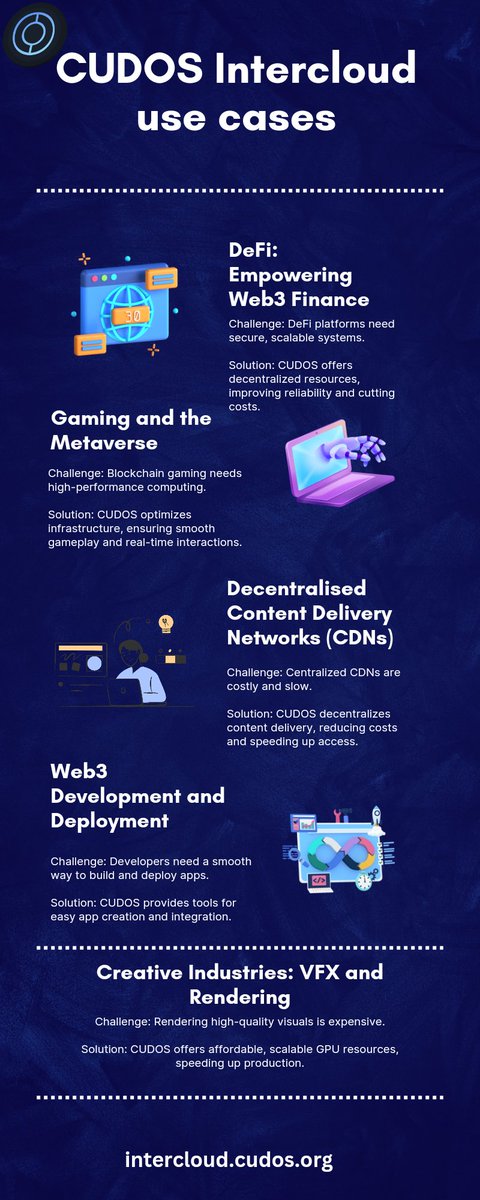 CUDOS Intercloud use cases

DeFi: Empowering Web3 Finance

Challenge: DeFi platforms need secure, scalable systems.

Solution: CUDOS offers decentralized resources, improving reliability and cutting costs.

Gaming and the Metaverse

Challenge: Blockchain gaming needs high-performance computing.

Solution: CUDOS optimizes infrastructure, ensuring smooth gameplay and real-time interactions.

Decentralised Content Delivery Networks (CDNs)

Challenge: Centralized CDNs are costly and slow.

Solution: CUDOS decentralizes content delivery, reducing costs and speeding up access.

Web3 Development and Deployment

Challenge: Developers need a smooth way to build and deploy apps.

Solution: CUDOS provides tools for easy app creation and integration.

Creative Industries: VFX and Rendering

Challenge: Rendering high-quality visuals is expensive.

Solution: CUDOS offers affordable, scalable GPU resources, speeding up production.

intercloud.cudos.org