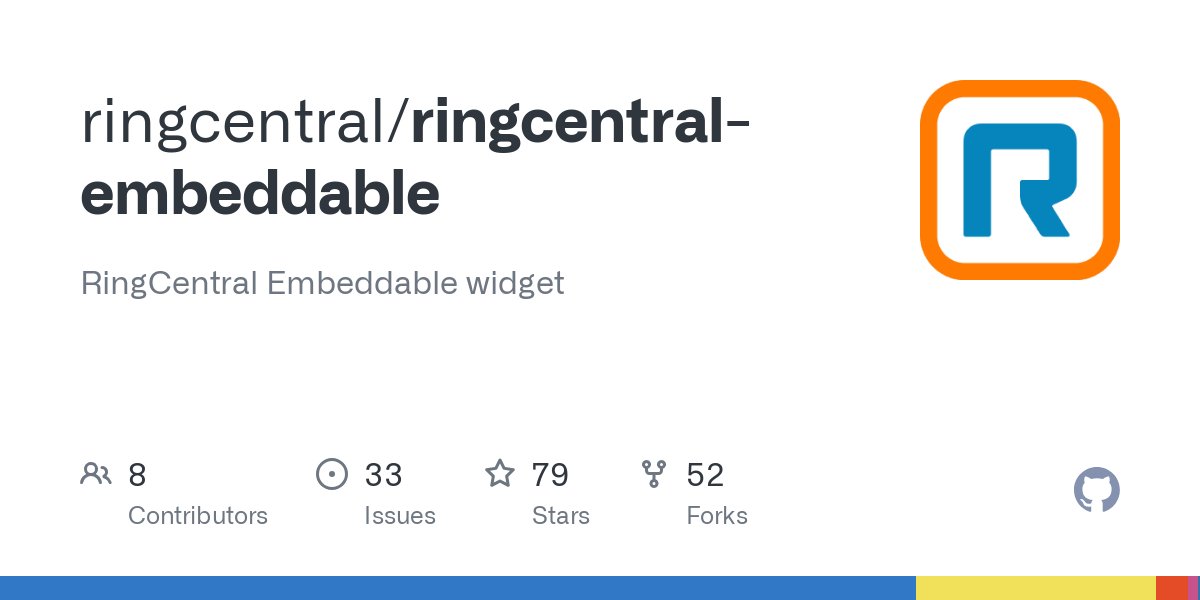 ringcentral/ringcentral-embeddable

RingCentral Embeddable widget

8
Contributors

33
Issues

79
Stars

52
Forks